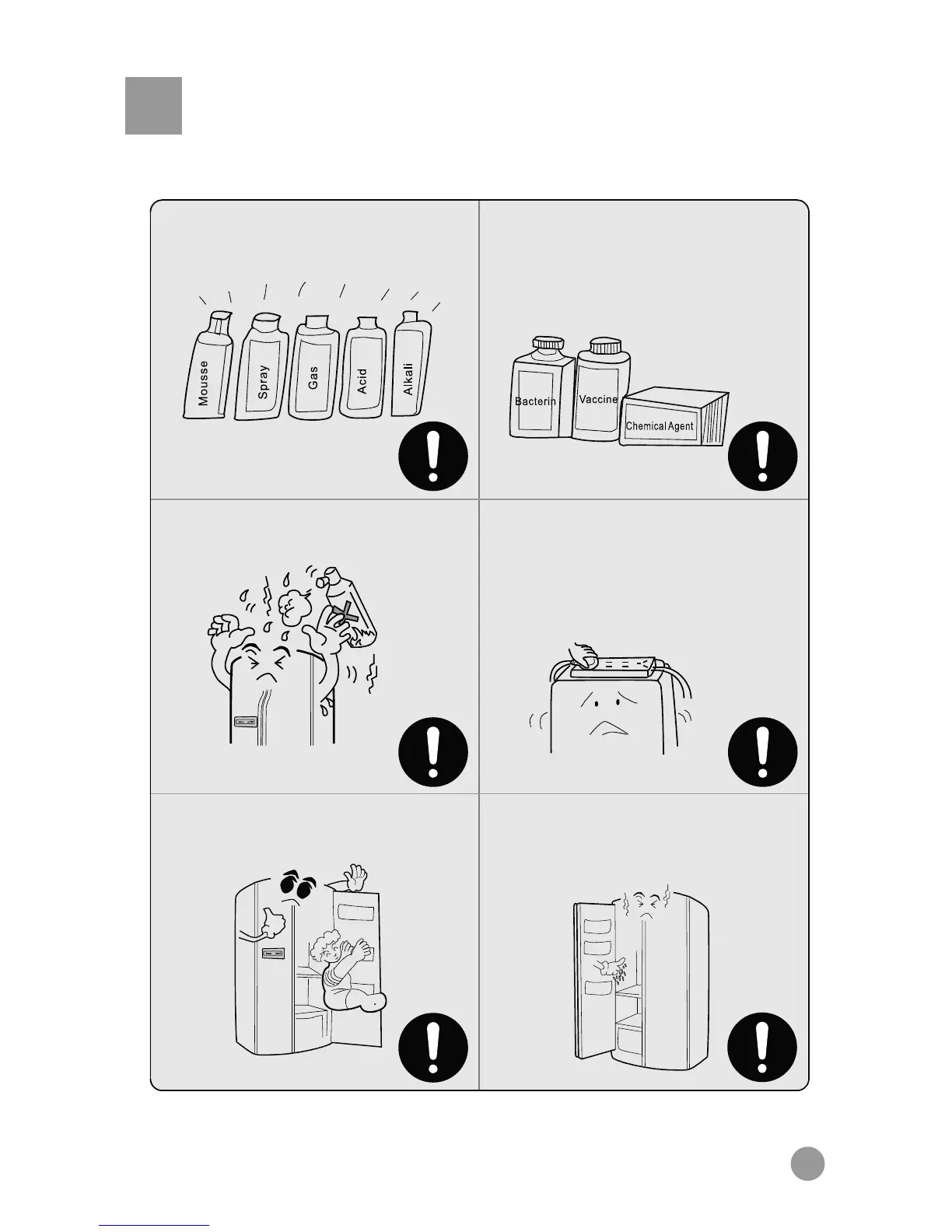 Mousse
Spray
Gas
Acid
Alkali

Bacterin
Vaccine
Chemical Agent