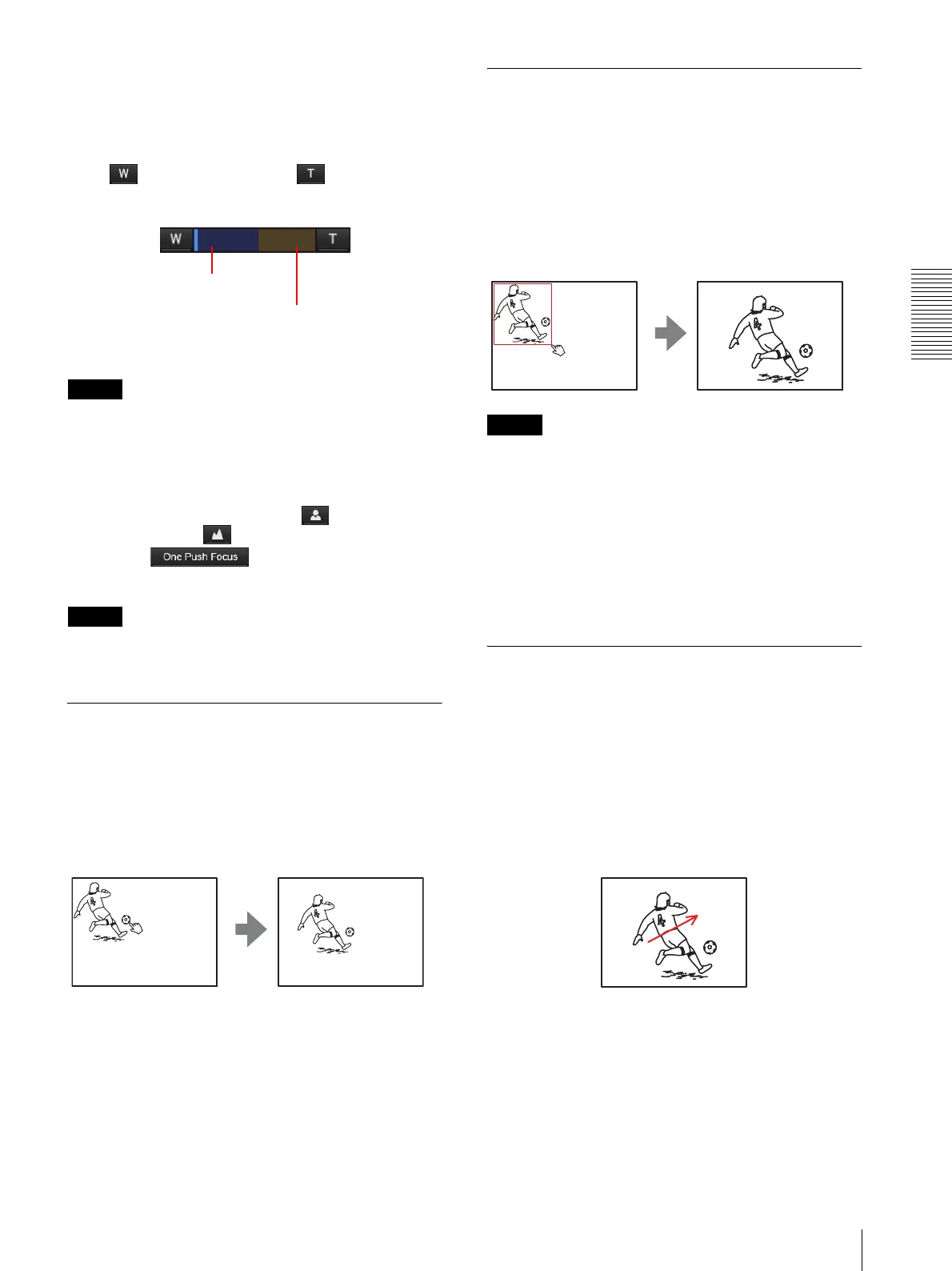 W T

W T

One Push Focus