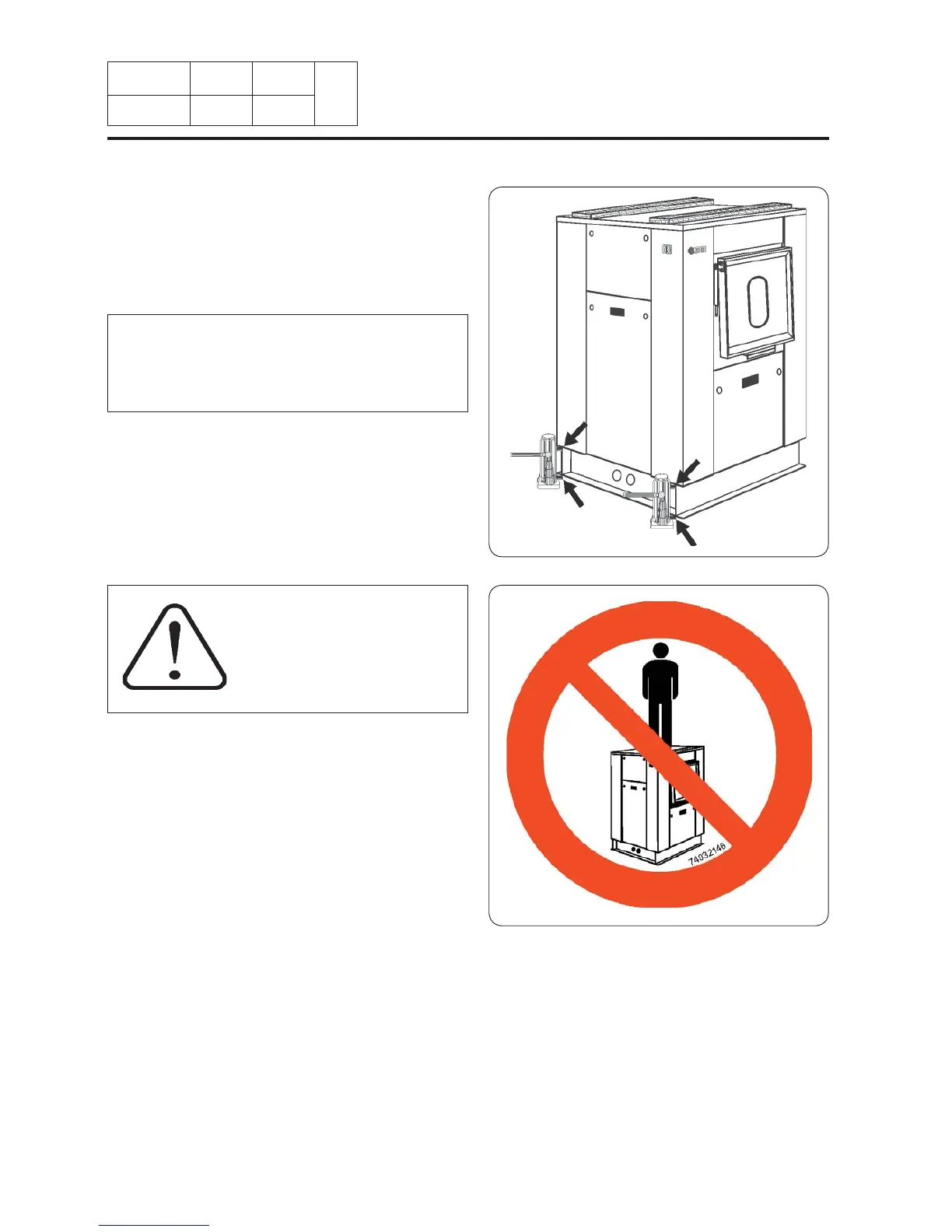 74932146