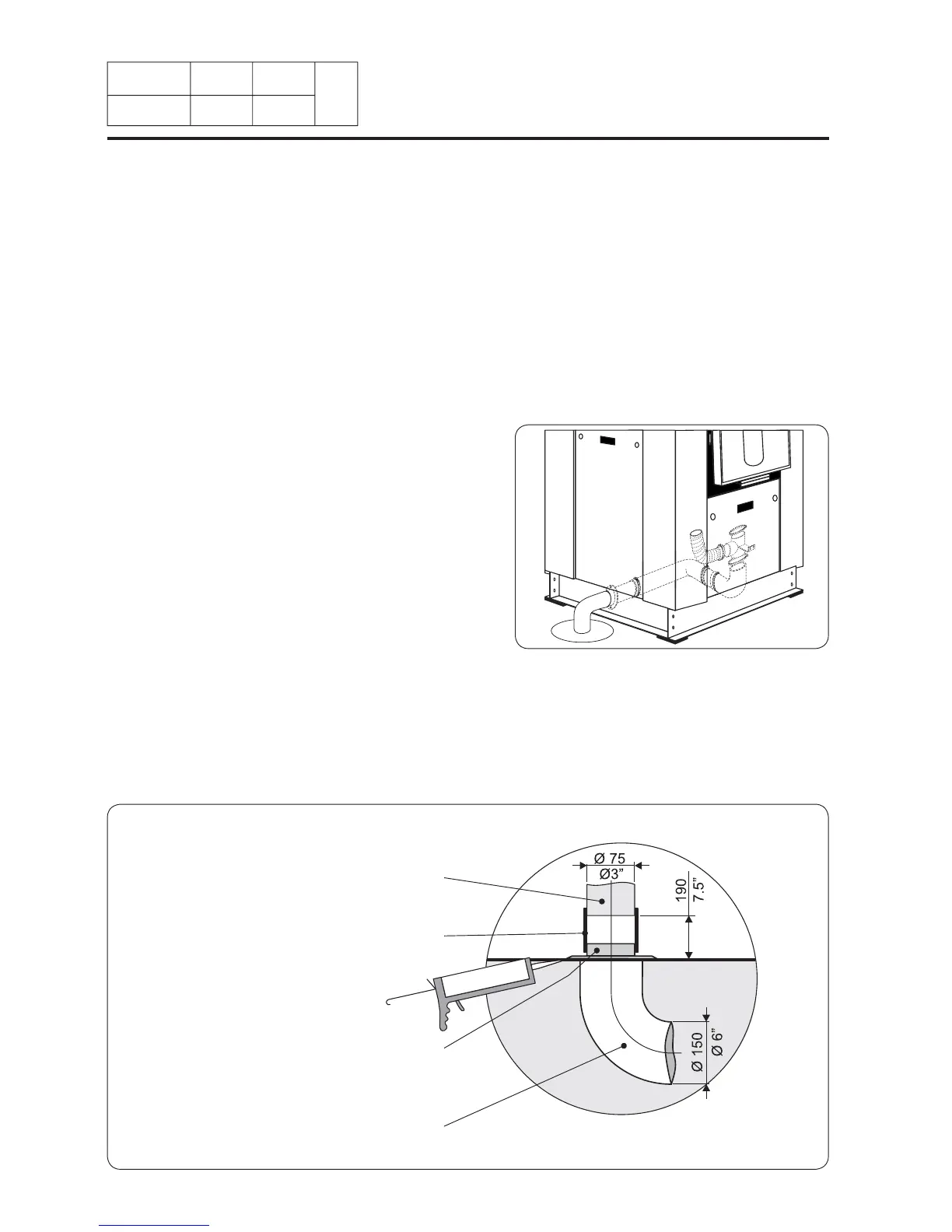 Ø 75
Ø3"
190
7.5"
Ø 150
Ø 6"