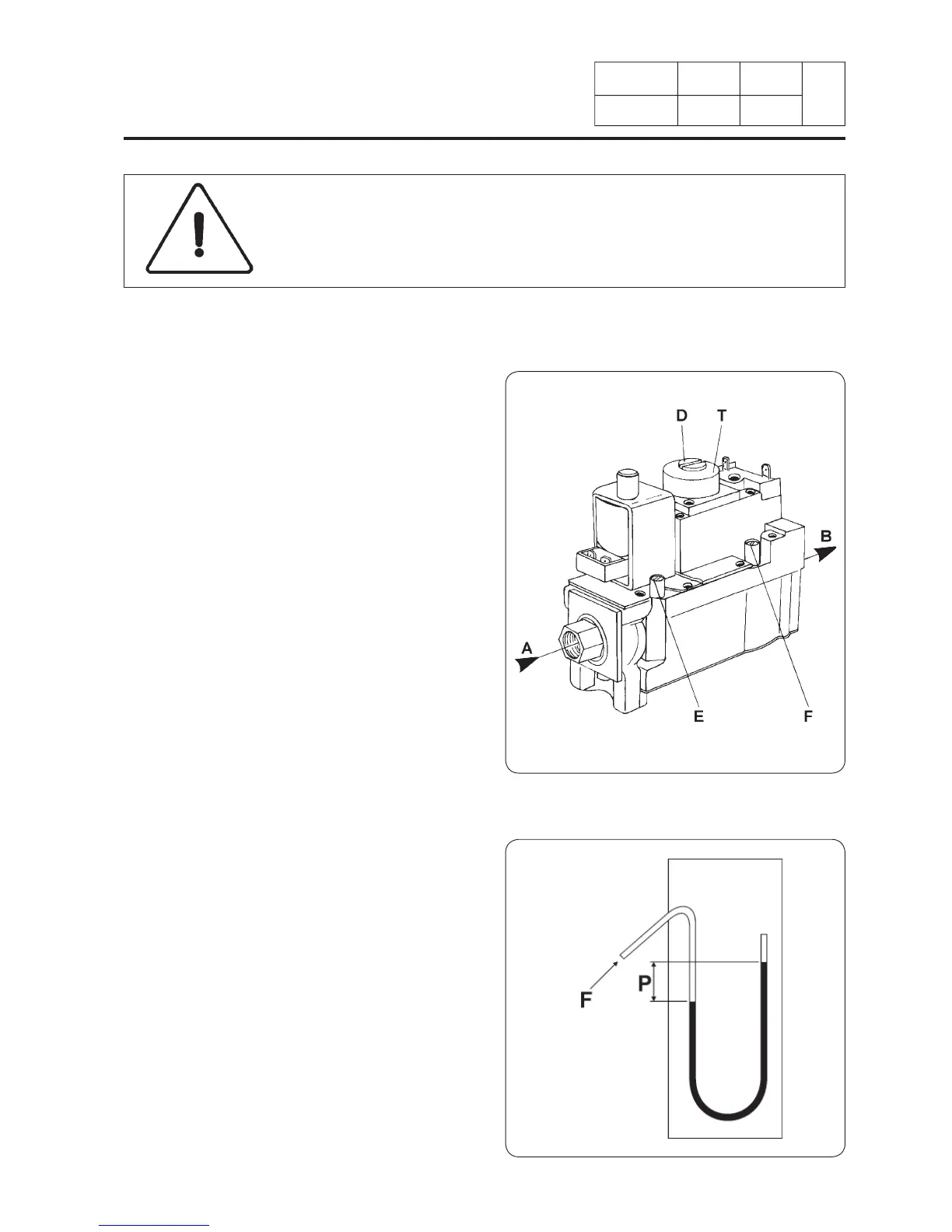 D T

B

A

E F

F

P