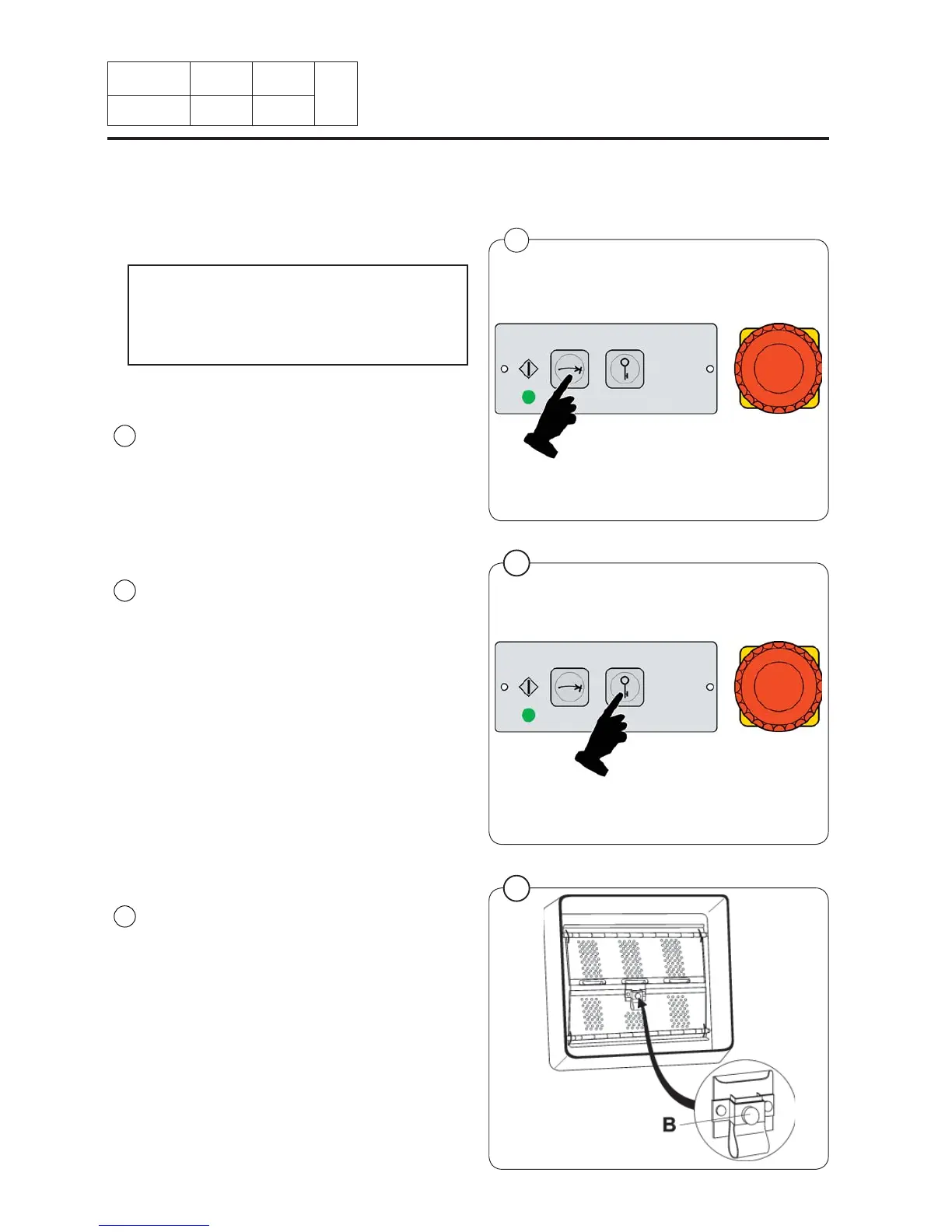 B