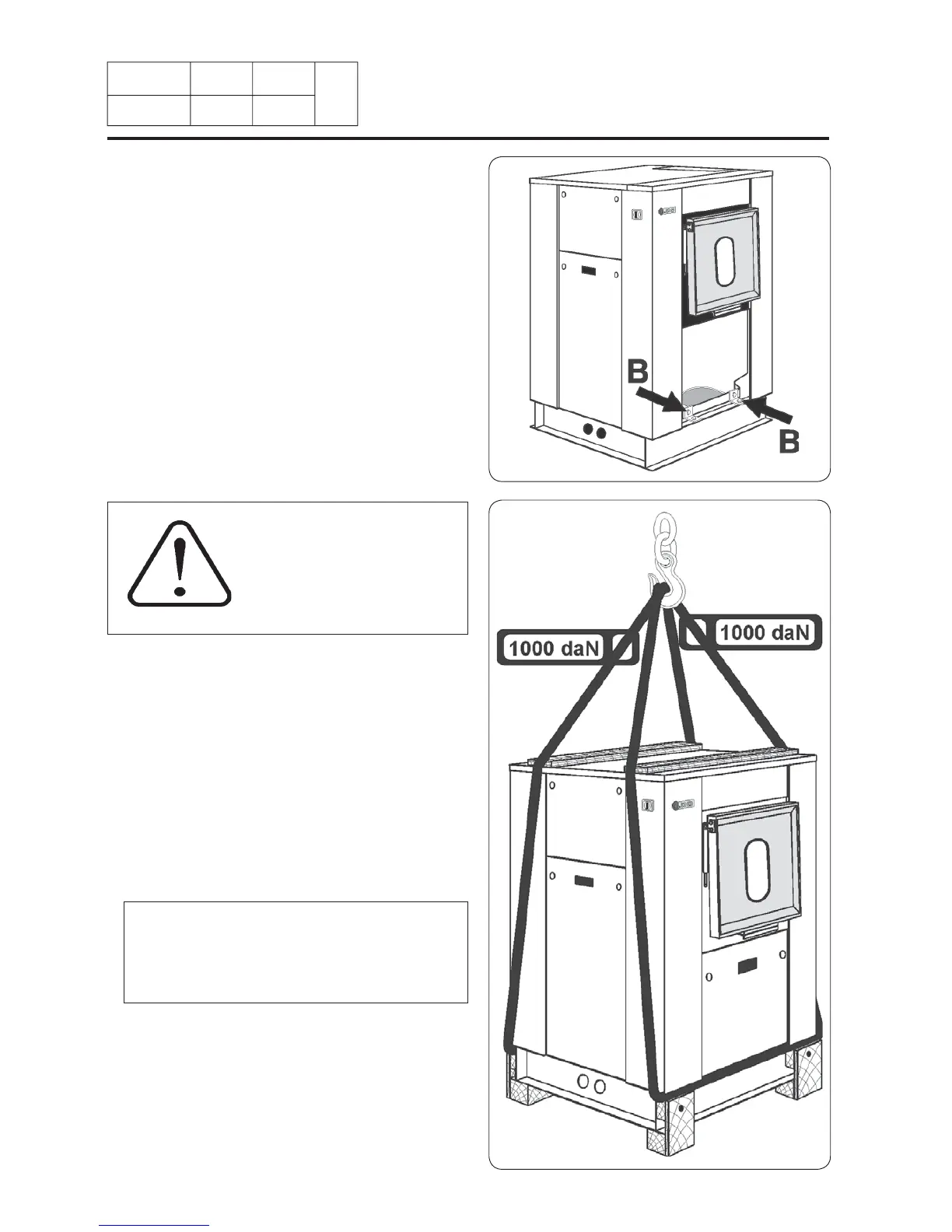 B

B

1000 daN

1000 daN