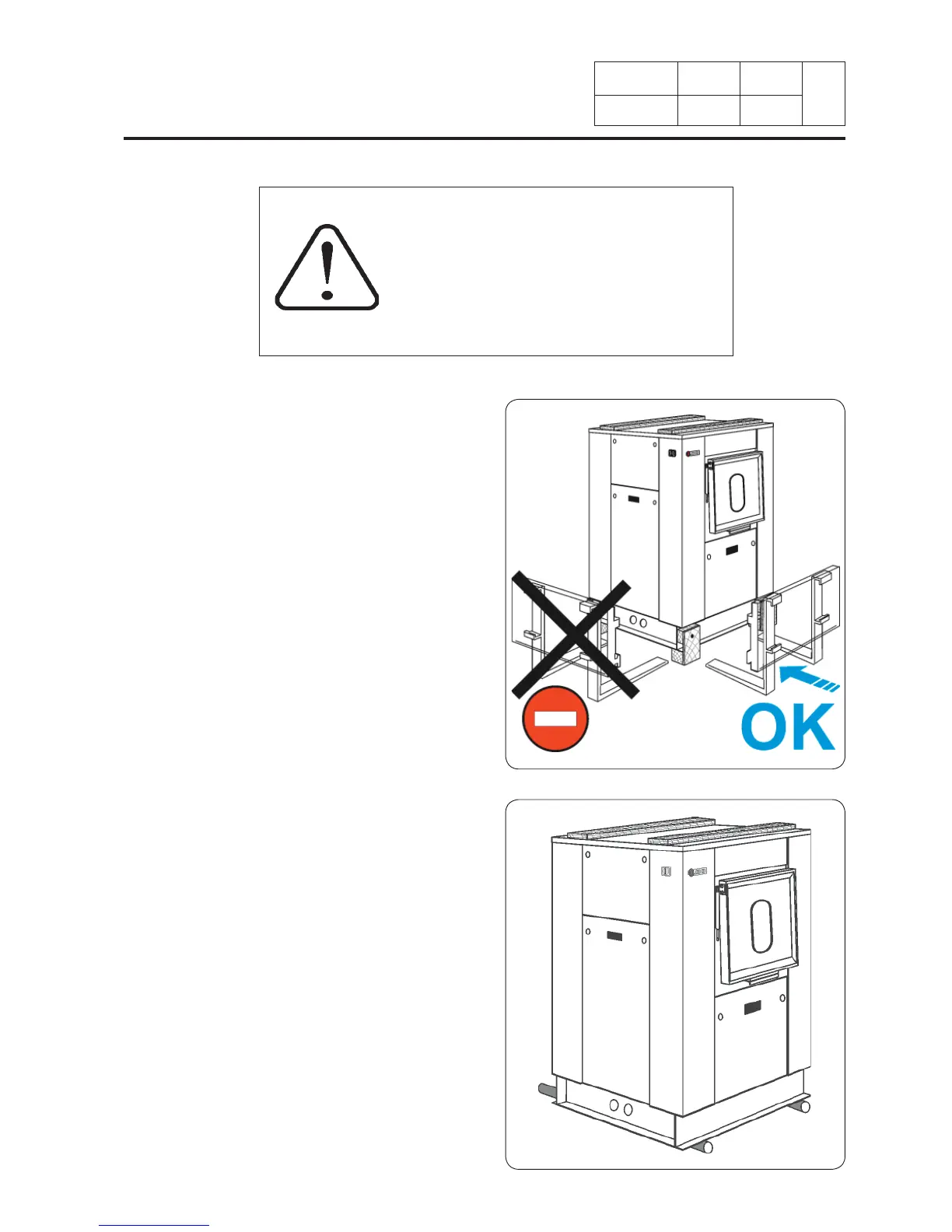 OK