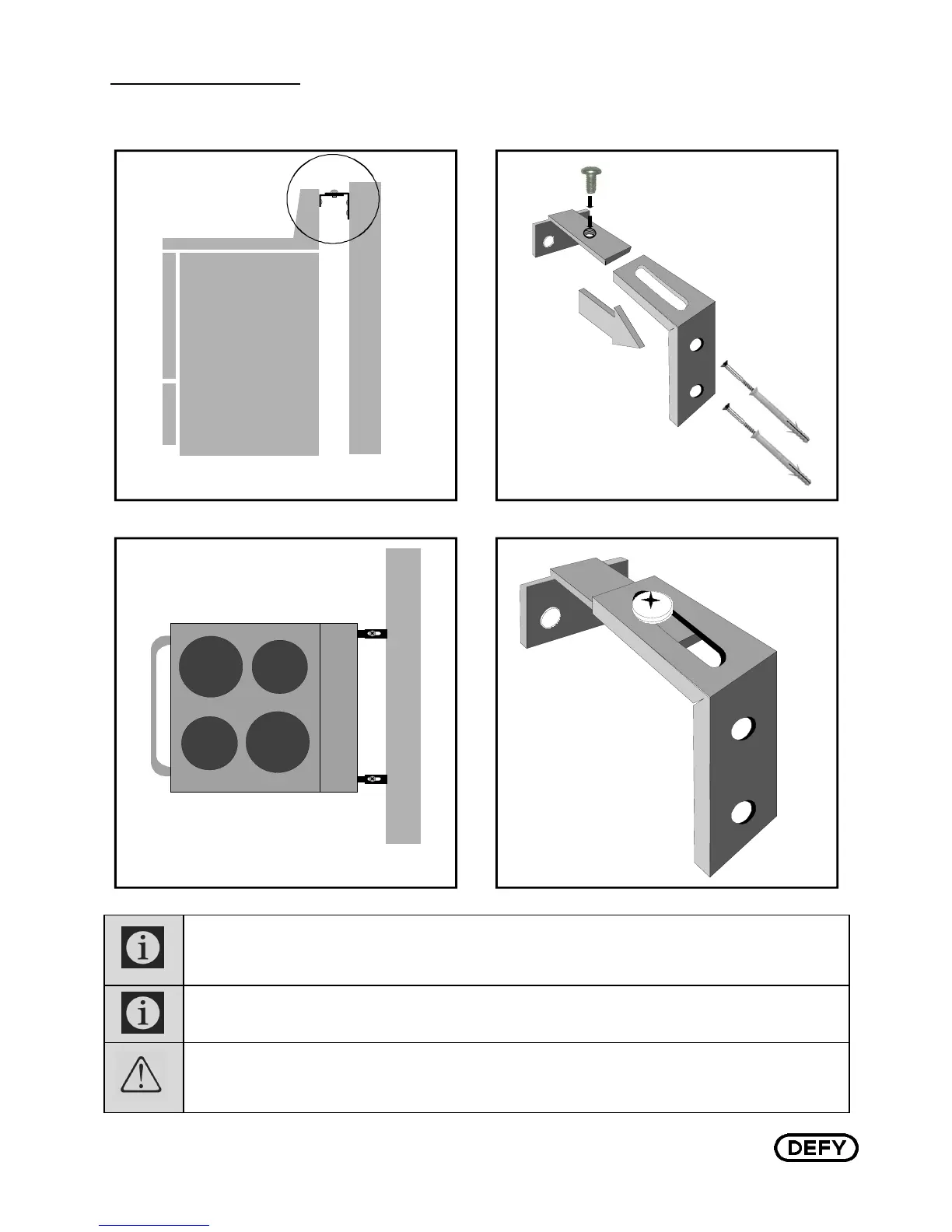 DEFY