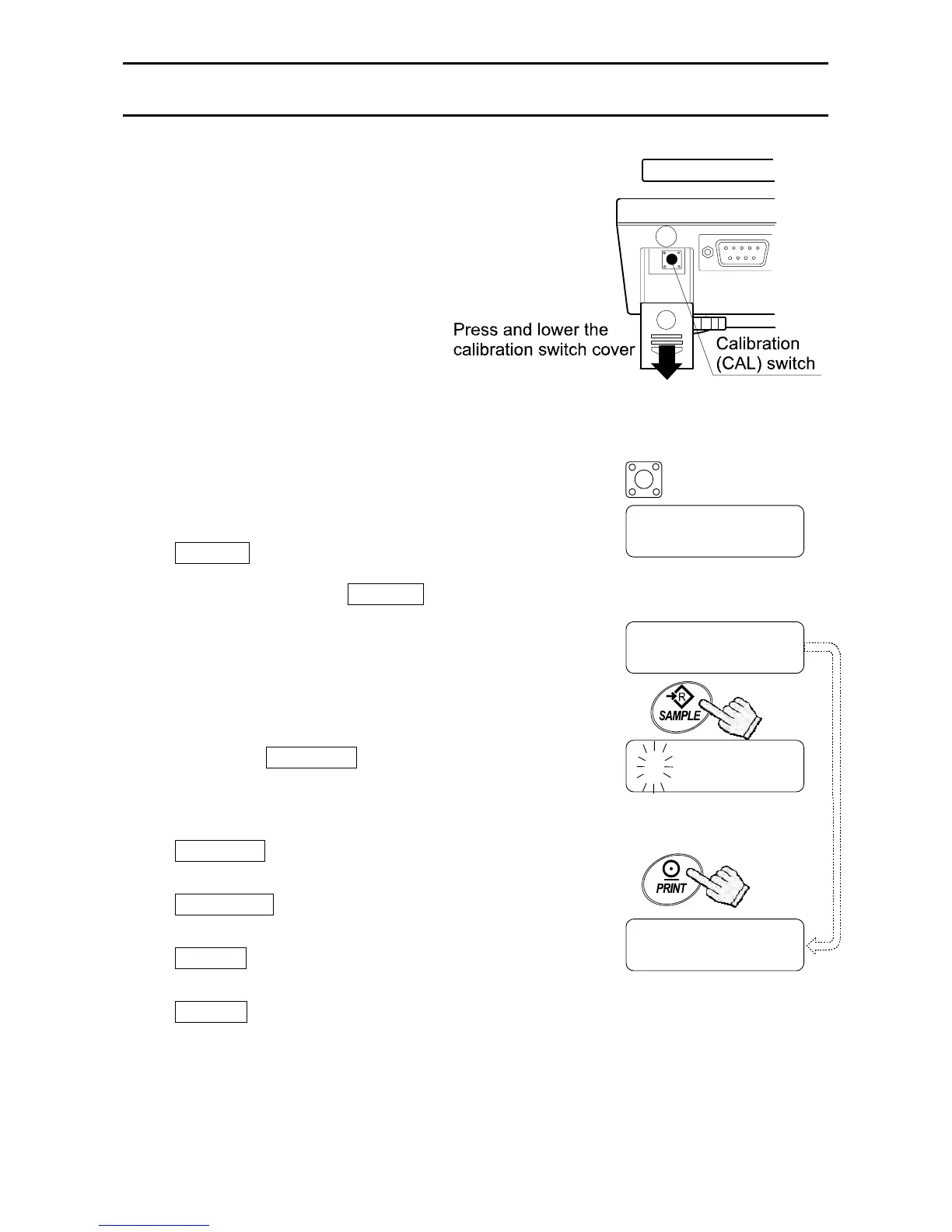 Press and lower the calibration switch cover

Calibration (CAL) switch

SAMPLE

PRINT