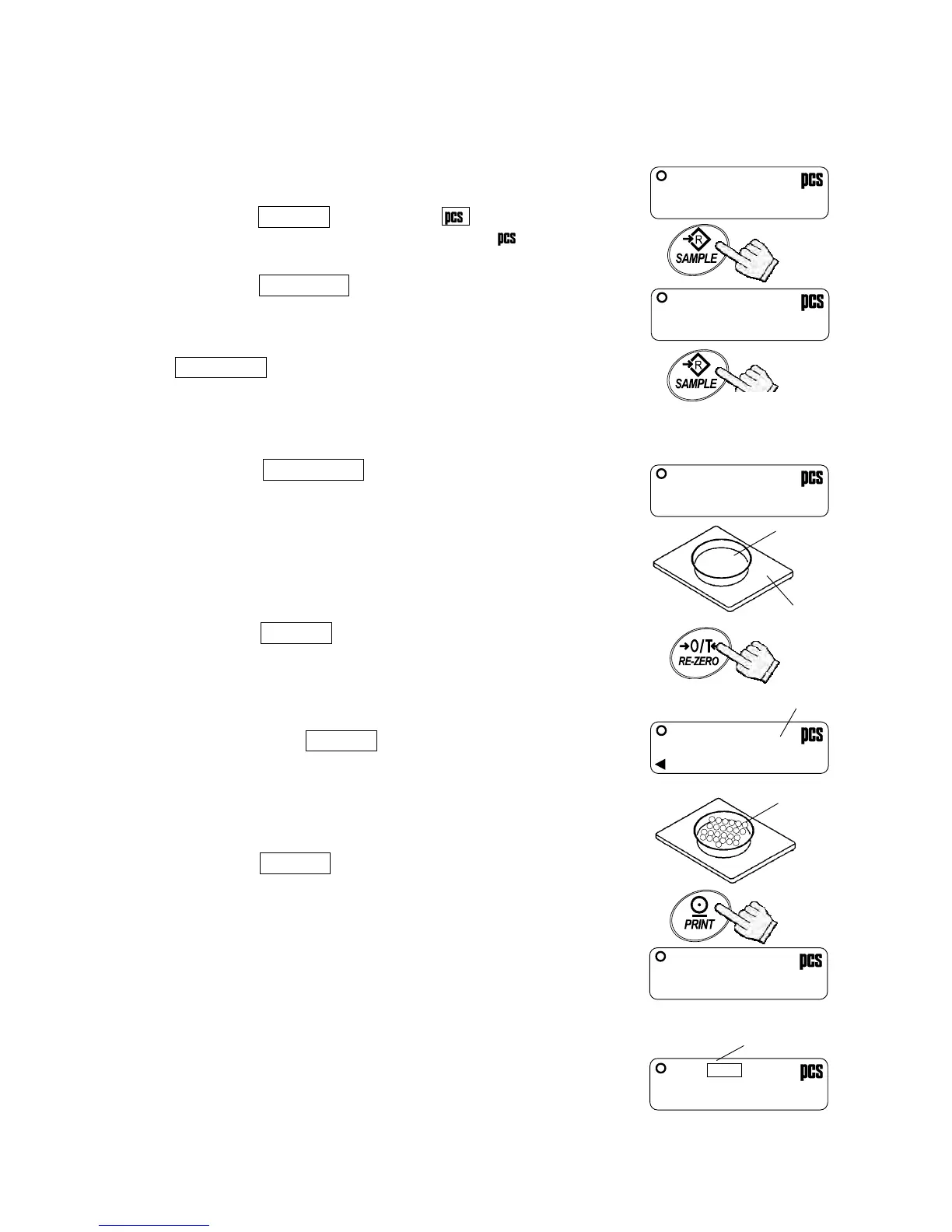 pcs

pcs

pcs

SAMPLE

pcs

SAMPLE

pcs

→0/T←
RE-ZERO

pcs

PRINT

pcs

pcs