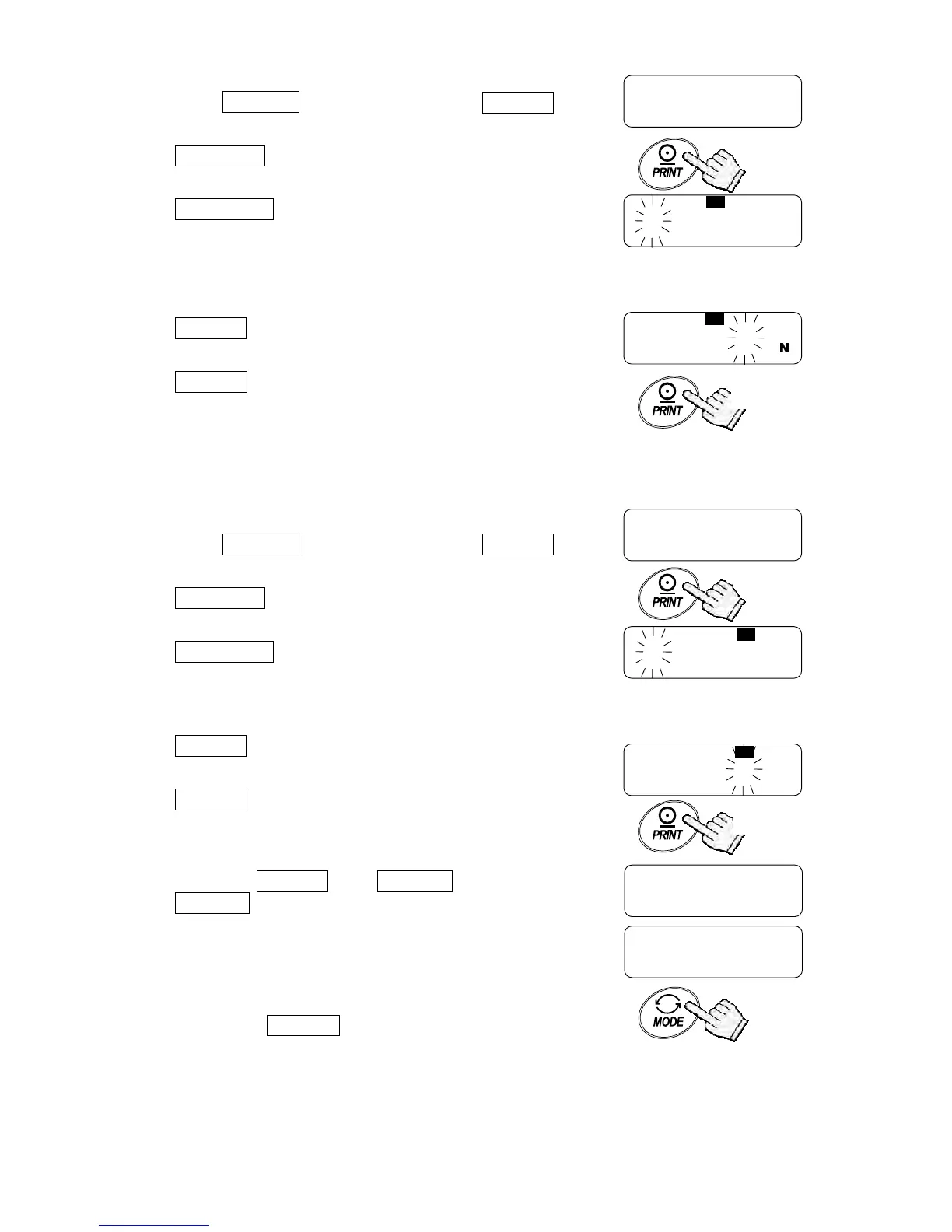 PRINT
N
PRINT
PRINT
PRINT
MODE