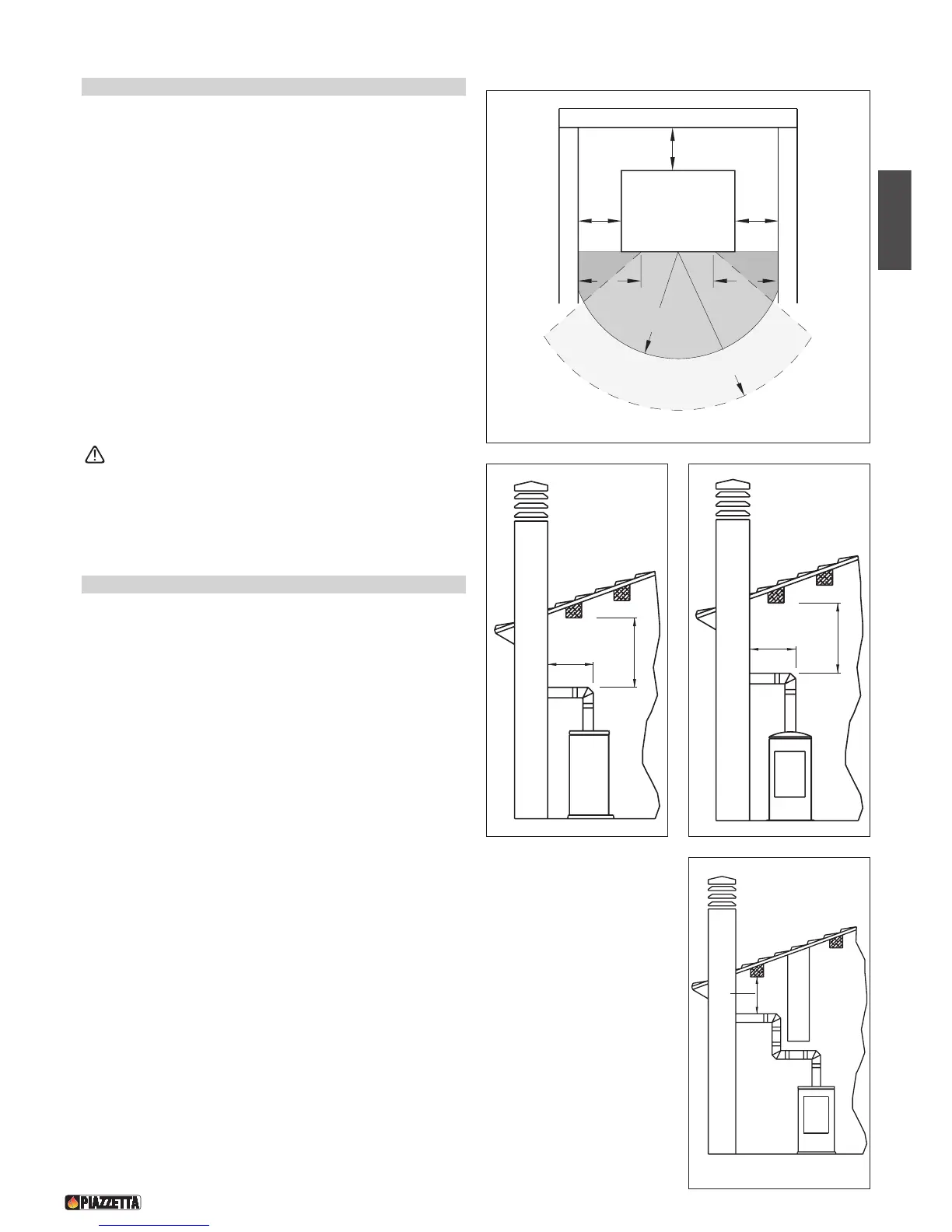 PIAZZETTA