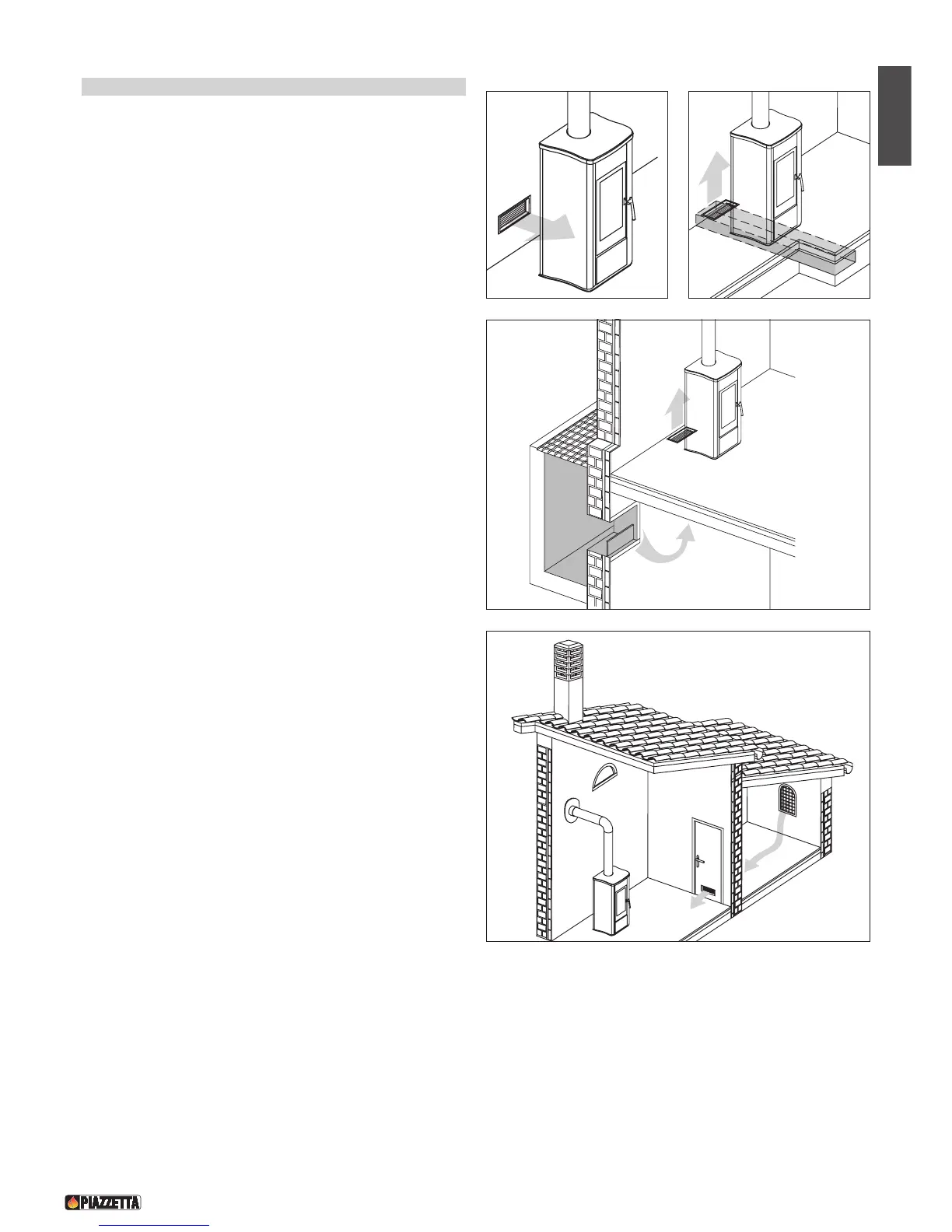 PIAZZETTA