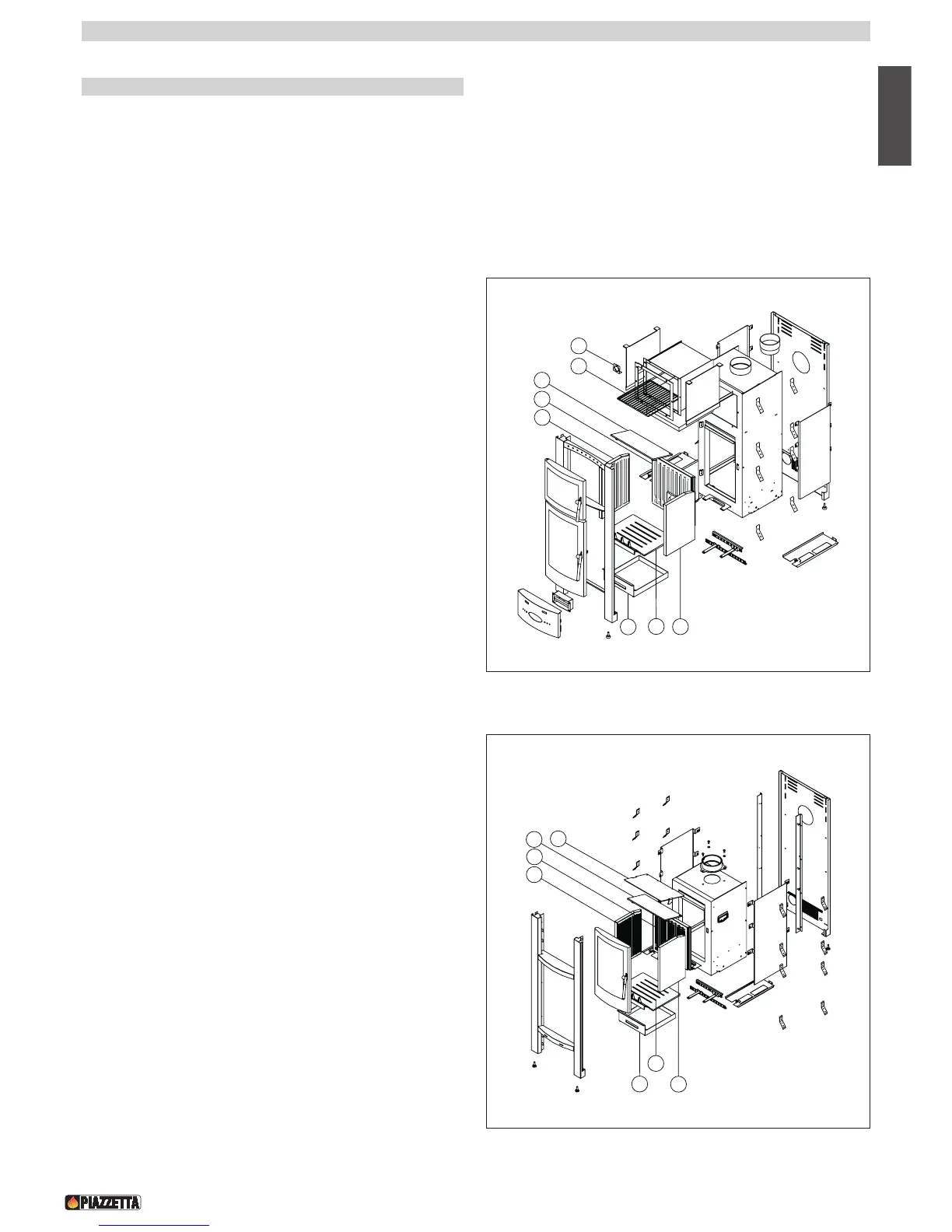 PIAZZETTA