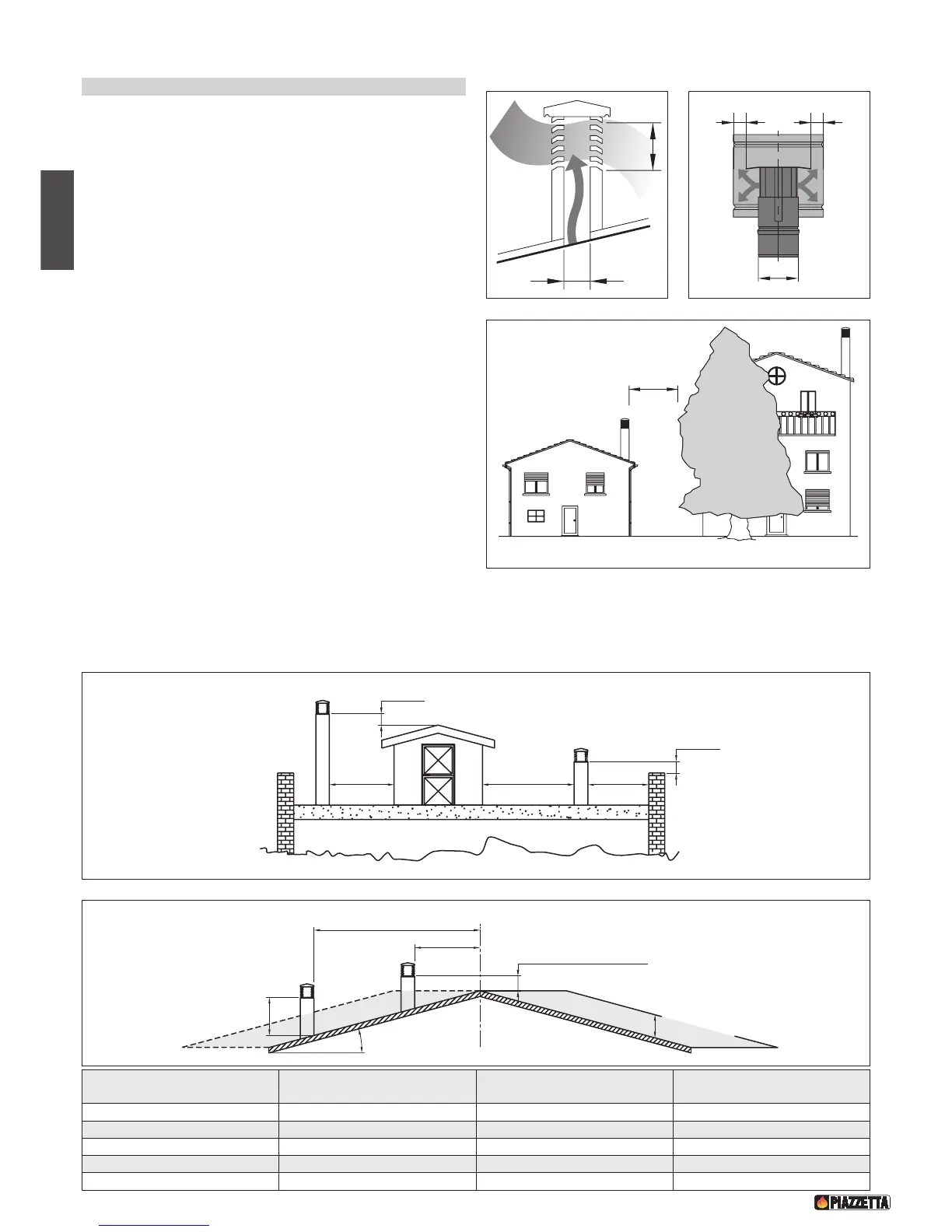 PIAZZETTA