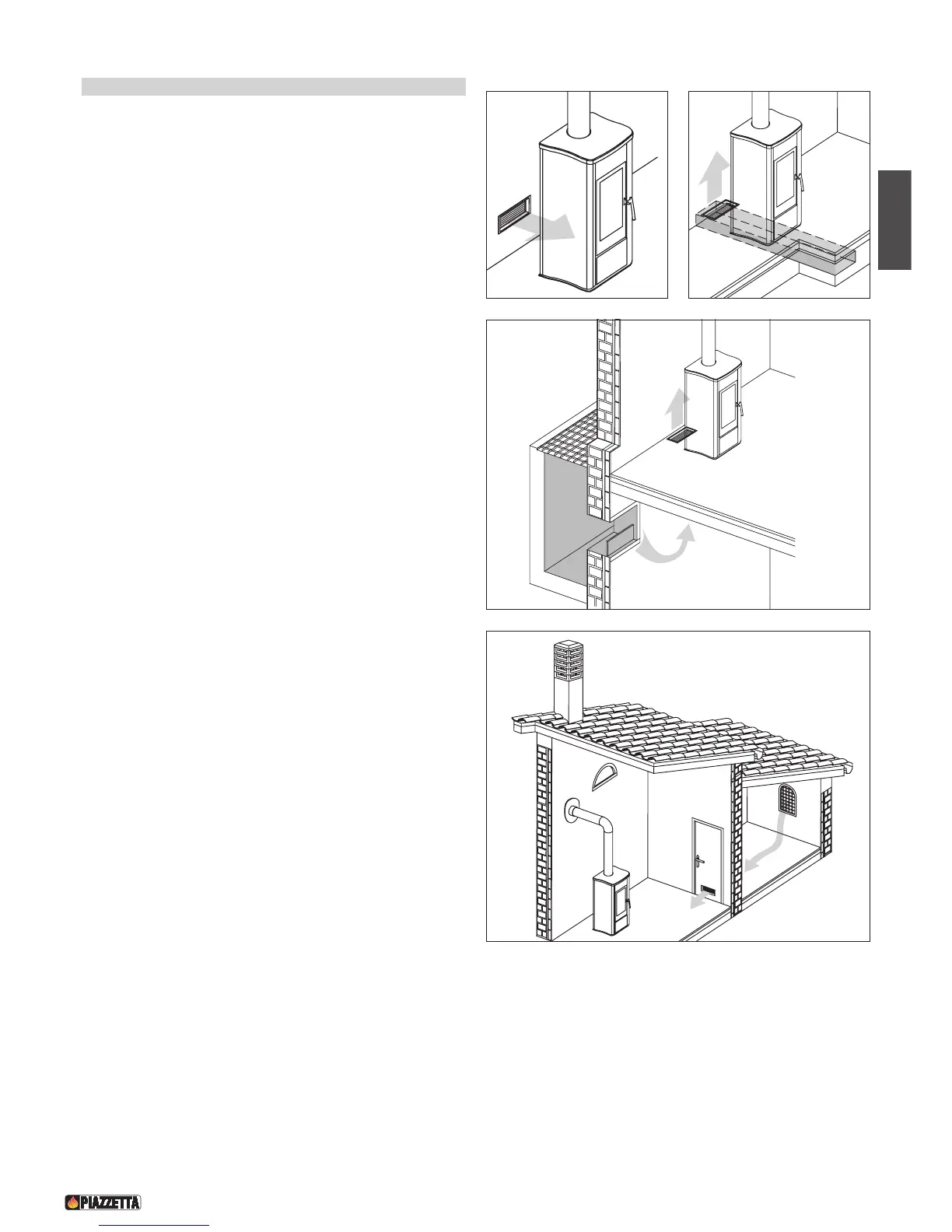 PIAZZETTA