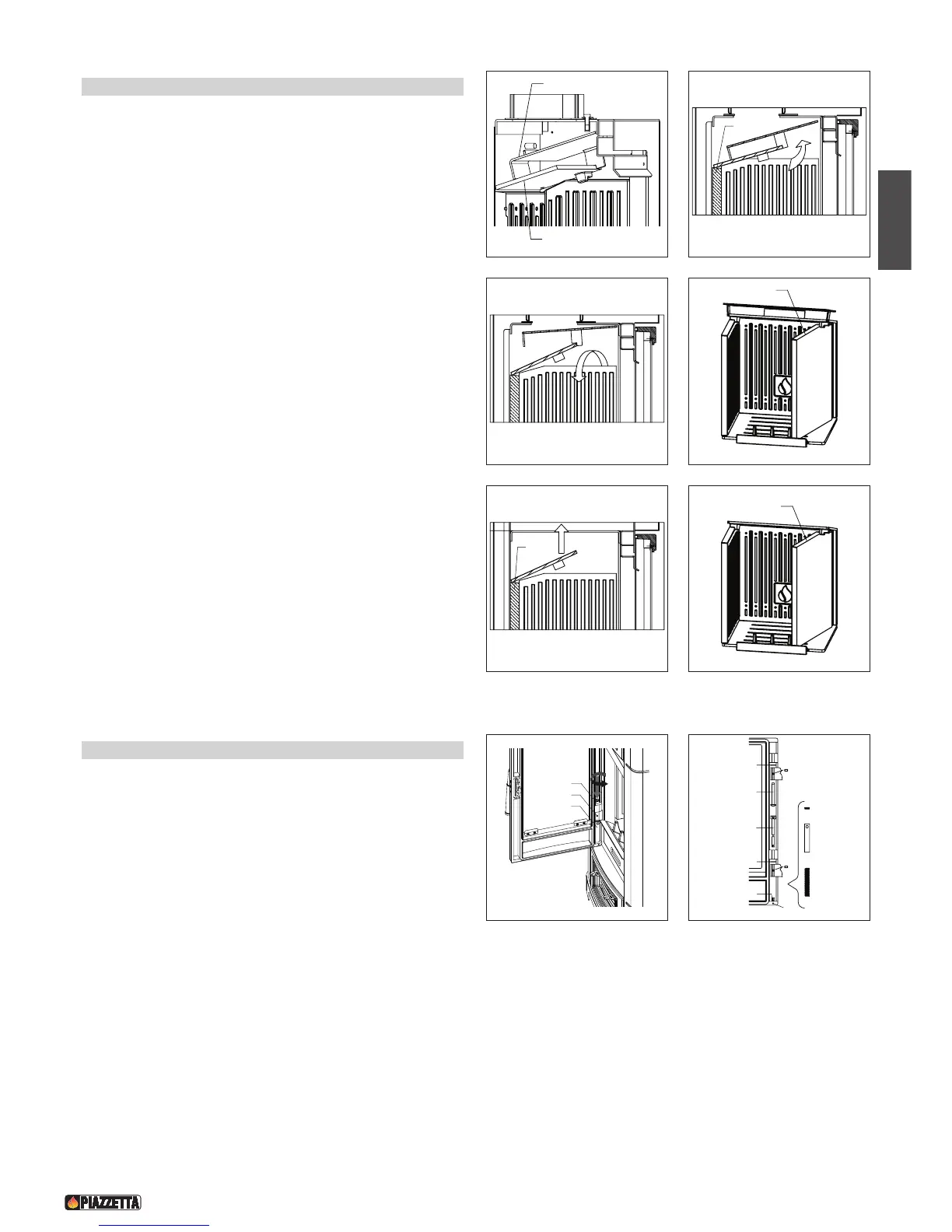 PIAZZETTA