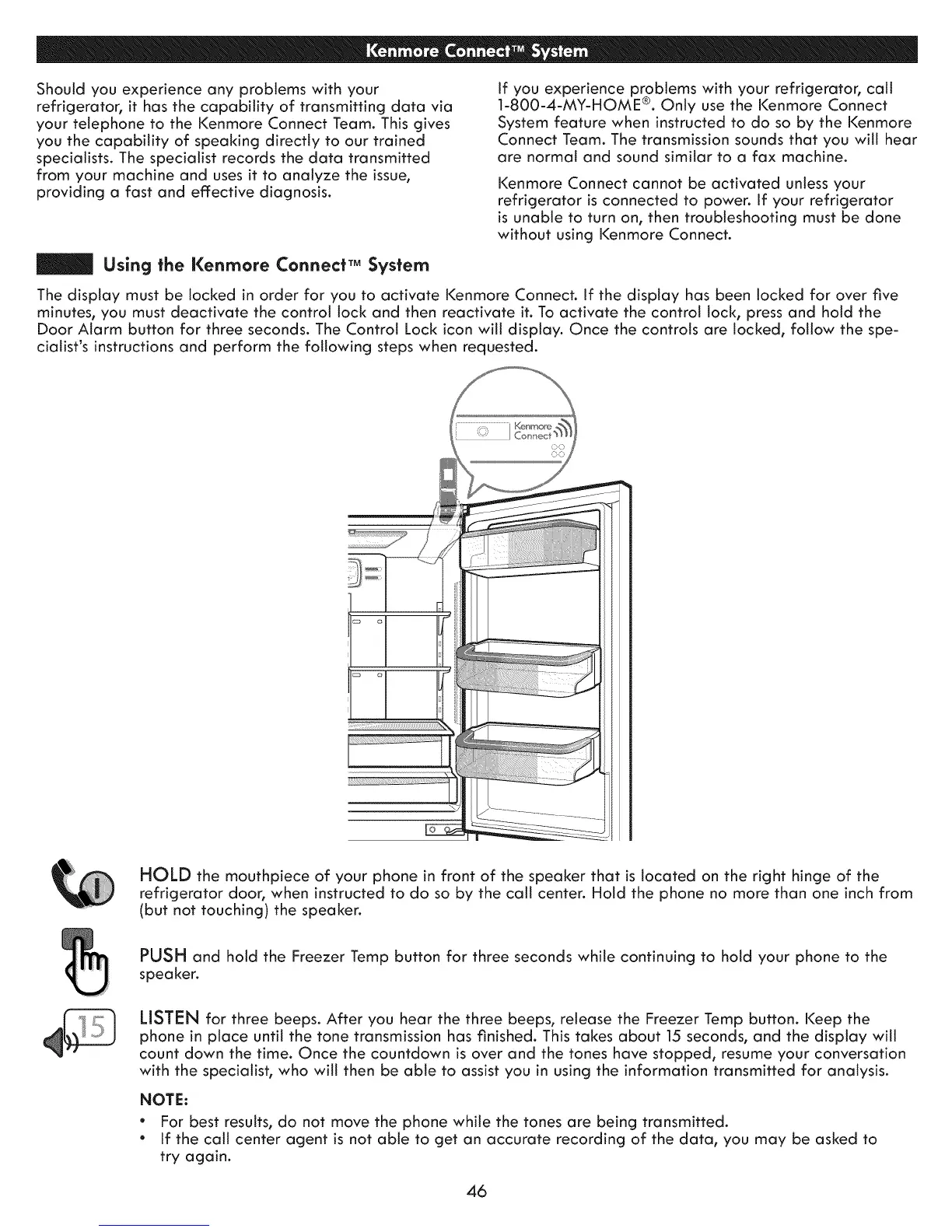 Kenmore Connect™ System

Should you experience any problems with your refrigerator, it has the capability of transmitting data via your telephone to the Kenmore Connect Team. This gives you the capability of speaking directly to our trained specialists. The specialist records the data transmitted from your machine and uses it to analyze the issue, providing a fast and effective diagnosis.

If you experience problems with your refrigerator, call 1-800-4-MY-HOME®. Only use the Kenmore Connect System feature when instructed to do so by the Kenmore Connect Team. The transmission sounds that you will hear are normal and sound similar to a fax machine.

Kenmore Connect cannot be activated unless your refrigerator is connected to power. If your refrigerator is unable to turn on, then troubleshooting must be done without using Kenmore Connect.

Using the Kenmore Connect™ System

The display must be locked in order for you to activate Kenmore Connect. If the display has been locked for over five minutes, you must deactivate the control lock and then reactivate it. To activate the control lock, press and hold the Door Alarm button for three seconds. The Control Lock icon will display. Once the controls are locked, follow the specialist's instructions and perform the following steps when requested.

Kenmore Connect

HOLD the mouthpiece of your phone in front of the speaker that is located on the right hinge of the refrigerator door, when instructed to do so by the call center. Hold the phone no more than one inch from (but not touching) the speaker.

PUSH and hold the Freezer Temp button for three seconds while continuing to hold your phone to the speaker.

15

LISTEN for three beeps. After you hear the three beeps, release the Freezer Temp button. Keep the phone in place until the tone transmission has finished. This takes about 15 seconds, and the display will count down the time. Once the countdown is over and the tones have stopped, resume your conversation with the specialist, who will then be able to assist you in using the information transmitted for analysis.

NOTE:
• For best results, do not move the phone while the tones are being transmitted.
• If the call center agent is not able to get an accurate recording of the data, you may be asked to try again.

46