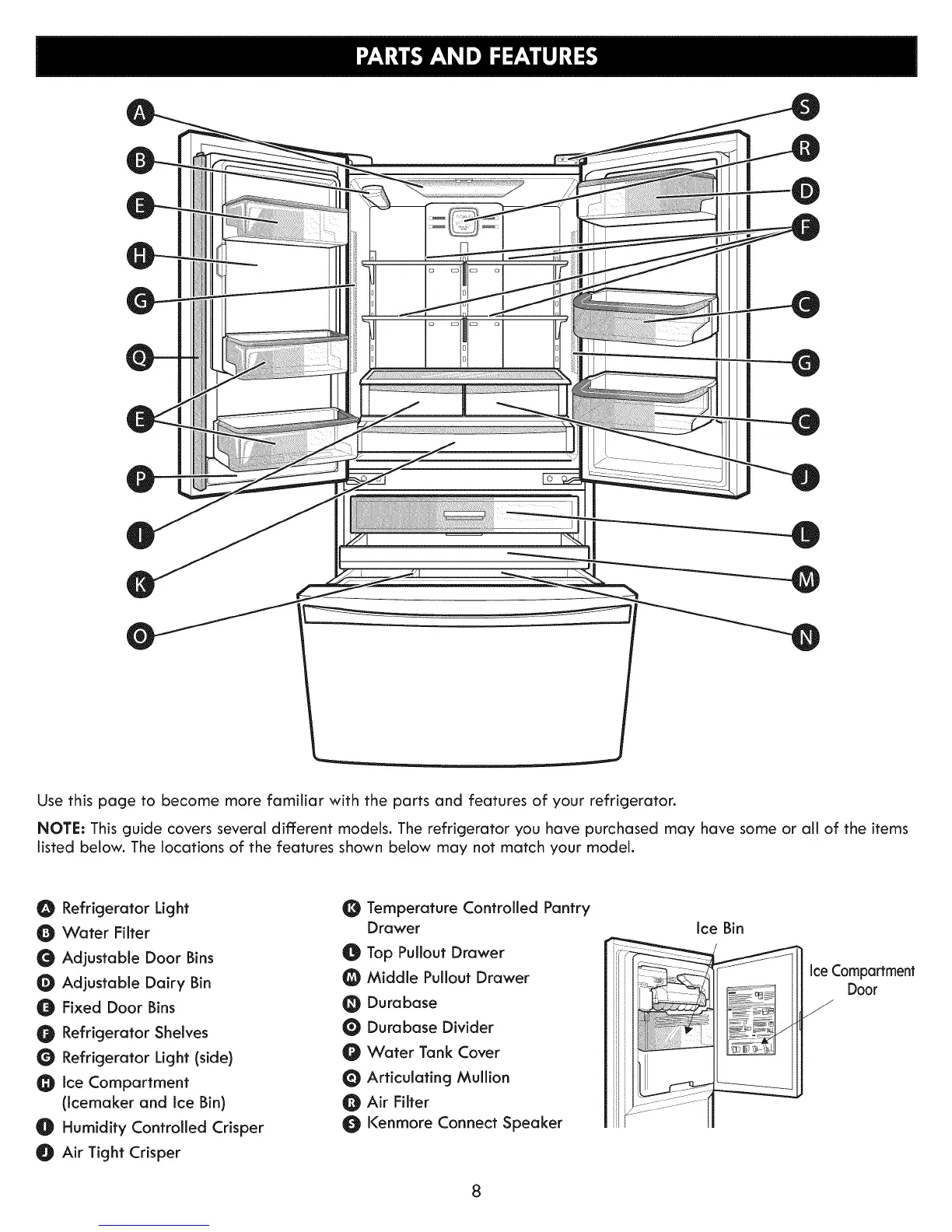 PARTS AND FEATURES

A
B
E
H
G
Q
E
P
I
K
O

S
R
D
F
C
G
C
J
L
M
N

Use this page to become more familiar with the parts and features of your refrigerator.

NOTE: This guide covers several different models. The refrigerator you have purchased may have some or all of the items listed below. The locations of the features shown below may not match your model.

A Refrigerator Light
B Water Filter
C Adjustable Door Bins
D Adjustable Dairy Bin
E Fixed Door Bins
F Refrigerator Shelves
G Refrigerator Light (side)
H Ice Compartment (Icemaker and Ice Bin)
I Humidity Controlled Crisper
J Air Tight Crisper

K Temperature Controlled Pantry Drawer
L Top Pullout Drawer
M Middle Pullout Drawer
N Durabase
O Durabase Divider
P Water Tank Cover
Q Articulating Mullion
R Air Filter
S Kenmore Connect Speaker

Ice Bin

Ice Compartment Door

8