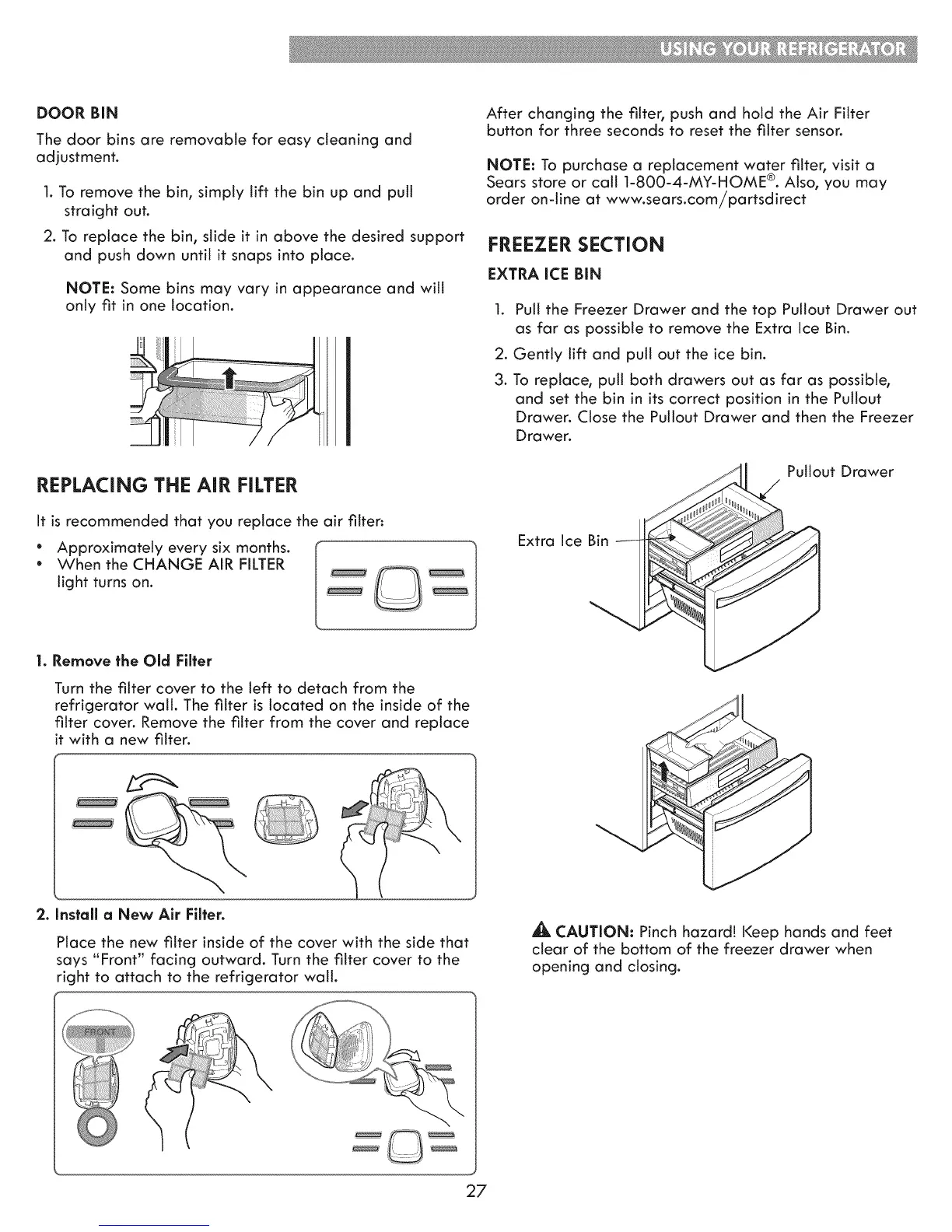 USING YOUR REFRIGERATOR

DOOR BIN

The door bins are removable for easy cleaning and adjustment.

1. To remove the bin, simply lift the bin up and pull straight out.

2. To replace the bin, slide it in above the desired support and push down until it snaps into place.

NOTE: Some bins may vary in appearance and will only fit in one location.

REPLACING THE AIR FILTER

It is recommended that you replace the air filter:

• Approximately every six months.
• When the CHANGE AIR FILTER light turns on.

1. Remove the Old Filter

Turn the filter cover to the left to detach from the refrigerator wall. The filter is located on the inside of the filter cover. Remove the filter from the cover and replace it with a new filter.

2. Install a New Air Filter.

Place the new filter inside of the cover with the side that says "Front" facing outward. Turn the filter cover to the right to attach to the refrigerator wall.

FRONT

After changing the filter, push and hold the Air Filter button for three seconds to reset the filter sensor.

NOTE: To purchase a replacement water filter, visit a Sears store or call 1-800-4-MY-HOME®. Also, you may order on-line at www.sears.com/partsdirect

FREEZER SECTION

EXTRA ICE BIN

1. Pull the Freezer Drawer and the top Pullout Drawer out as far as possible to remove the Extra Ice Bin.

2. Gently lift and pull out the ice bin.

3. To replace, pull both drawers out as far as possible, and set the bin in its correct position in the Pullout Drawer. Close the Pullout Drawer and then the Freezer Drawer.

Pullout Drawer

Extra Ice Bin

CAUTION: Pinch hazard! Keep hands and feet clear of the bottom of the freezer drawer when opening and closing.

27