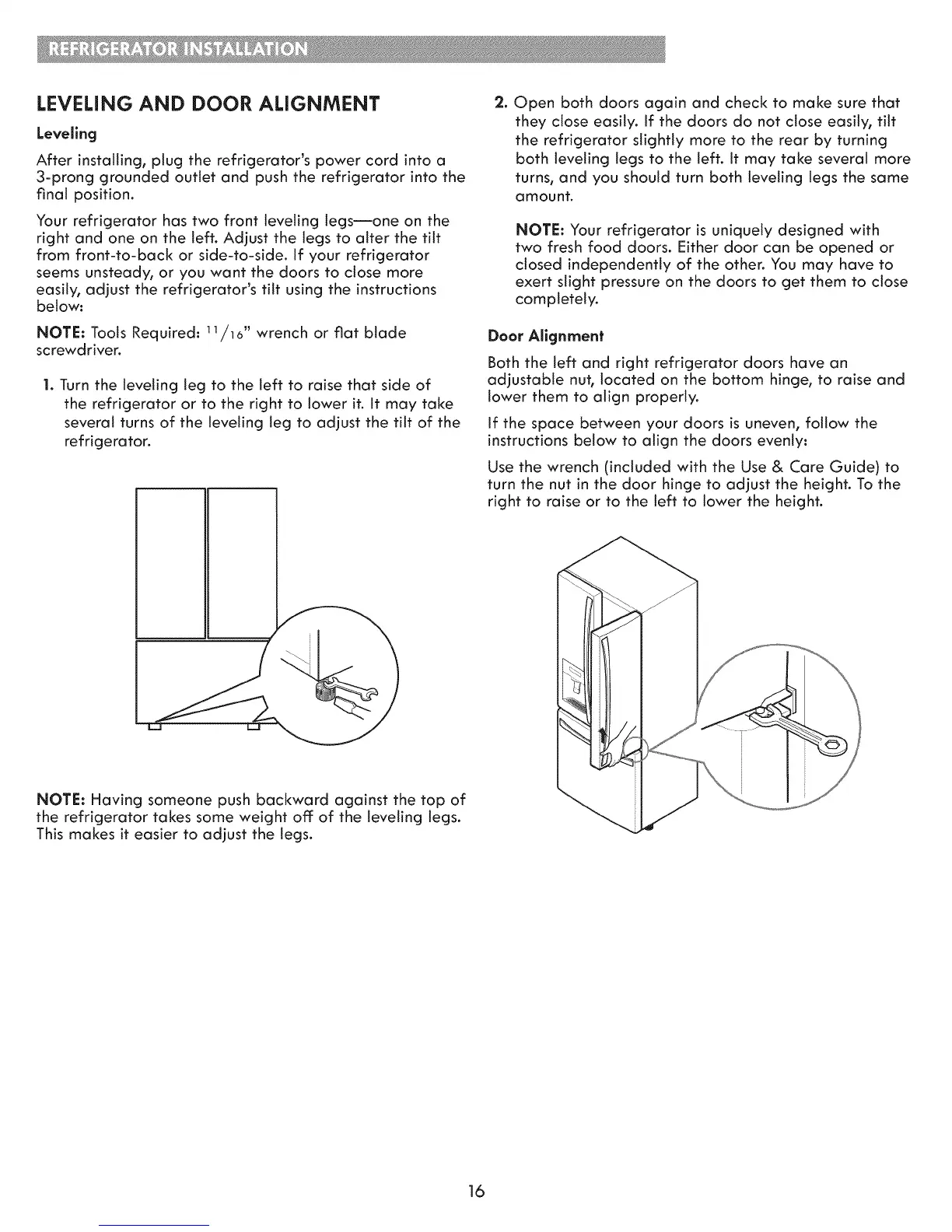 REFRIGERATOR INSTALLATION

LEVELING AND DOOR ALIGNMENT

Leveling

After installing, plug the refrigerator's power cord into a 3-prong grounded outlet and push the refrigerator into the final position.

Your refrigerator has two front leveling legs—one on the right and one on the left. Adjust the legs to alter the tilt from front-to-back or side-to-side. If your refrigerator seems unsteady, or you want the doors to close more easily, adjust the refrigerator's tilt using the instructions below:

NOTE: Tools Required: $^{11}/_{16}$" wrench or flat blade screwdriver.

1. Turn the leveling leg to the left to raise that side of the refrigerator or to the right to lower it. It may take several turns of the leveling leg to adjust the tilt of the refrigerator.

NOTE: Having someone push backward against the top of the refrigerator takes some weight off of the leveling legs. This makes it easier to adjust the legs.

2. Open both doors again and check to make sure that they close easily. If the doors do not close easily, tilt the refrigerator slightly more to the rear by turning both leveling legs to the left. It may take several more turns, and you should turn both leveling legs the same amount.

NOTE: Your refrigerator is uniquely designed with two fresh food doors. Either door can be opened or closed independently of the other. You may have to exert slight pressure on the doors to get them to close completely.

Door Alignment

Both the left and right refrigerator doors have an adjustable nut, located on the bottom hinge, to raise and lower them to align properly.

If the space between your doors is uneven, follow the instructions below to align the doors evenly:

Use the wrench (included with the Use & Care Guide) to turn the nut in the door hinge to adjust the height. To the right to raise or to the left to lower the height.

16