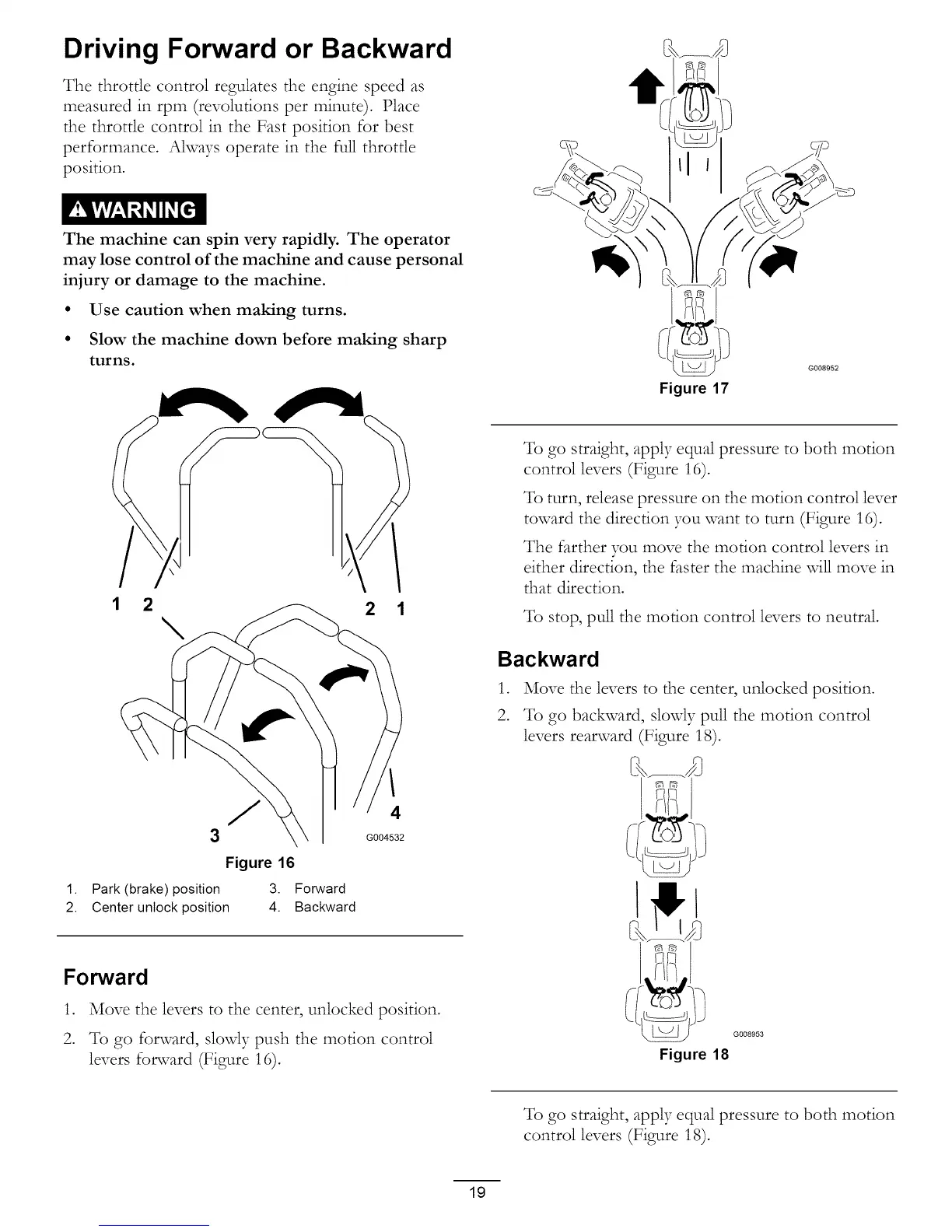 Driving Forward or Backward

The throttle control regulates the engine speed as measured in rpm (revolutions per minute). Place the throttle control in the Fast position for best performance. Always operate in the full throttle position.

WARNING

The machine can spin very rapidly. The operator may lose control of the machine and cause personal injury or damage to the machine.

• Use caution when making turns.

• Slow the machine down before making sharp turns.

1 2 2 1

3 4

G004532

Figure 16

1. Park (brake) position
2. Center unlock position
3. Forward
4. Backward

Forward

1. Move the levers to the center, unlocked position.

2. To go forward, slowly push the motion control levers forward (Figure 16).

G008952

Figure 17

To go straight, apply equal pressure to both motion control levers (Figure 16).

To turn, release pressure on the motion control lever toward the direction you want to turn (Figure 16).

The farther you move the motion control levers in either direction, the faster the machine will move in that direction.

To stop, pull the motion control levers to neutral.

Backward

1. Move the levers to the center, unlocked position.

2. To go backward, slowly pull the motion control levers rearward (Figure 18).

G008953

Figure 18

To go straight, apply equal pressure to both motion control levers (Figure 18).

19