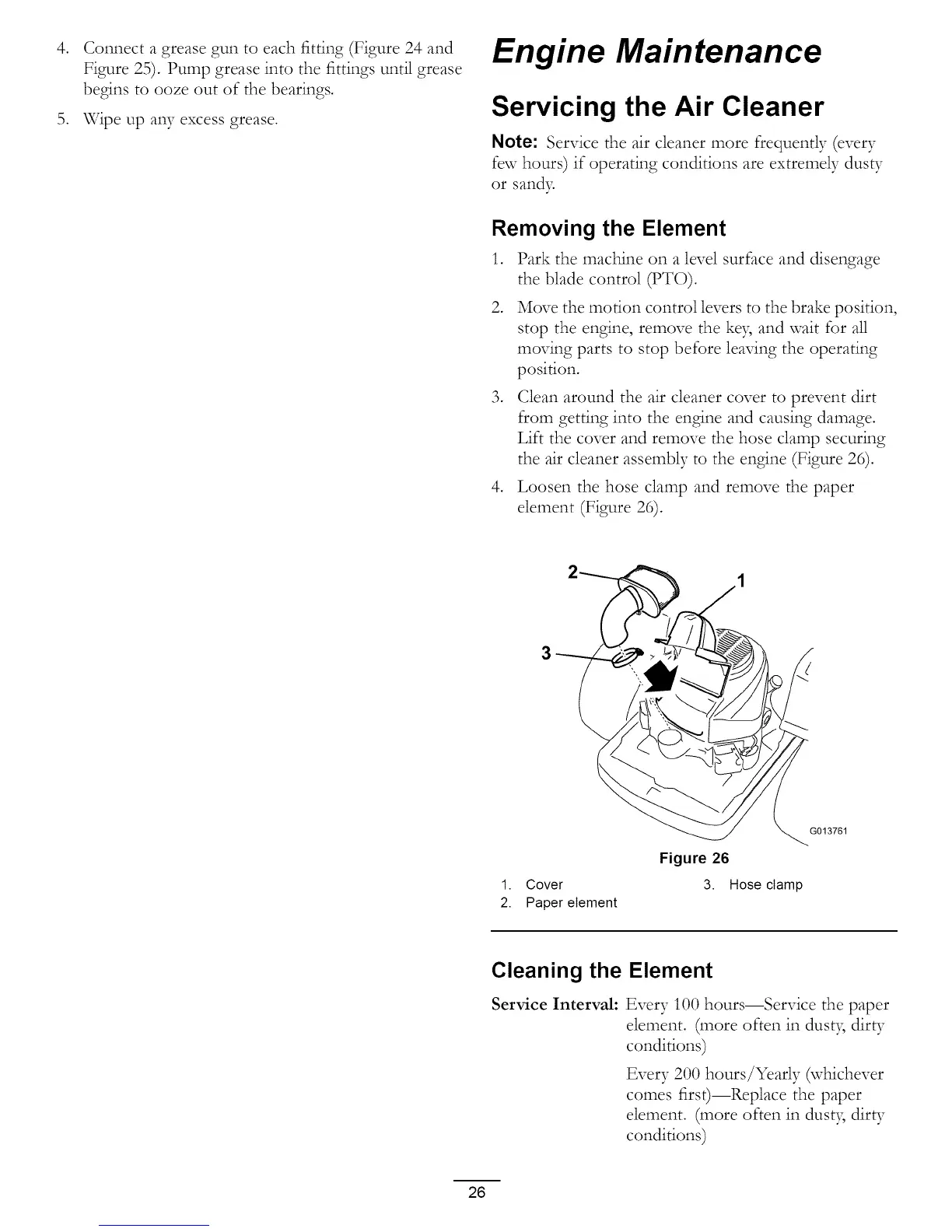 4. Connect a grease gun to each fitting (Figure 24 and Figure 25). Pump grease into the fittings until grease begins to ooze out of the bearings.

5. Wipe up any excess grease.

Engine Maintenance

Servicing the Air Cleaner

Note: Service the air cleaner more frequently (every few hours) if operating conditions are extremely dusty or sandy.

Removing the Element

1. Park the machine on a level surface and disengage the blade control (PTO).

2. Move the motion control levers to the brake position, stop the engine, remove the key, and wait for all moving parts to stop before leaving the operating position.

3. Clean around the air cleaner cover to prevent dirt from getting into the engine and causing damage. Lift the cover and remove the hose clamp securing the air cleaner assembly to the engine (Figure 26).

4. Loosen the hose clamp and remove the paper element (Figure 26).

2
1
3
G013761

Figure 26

1. Cover
2. Paper element
3. Hose clamp

Cleaning the Element

Service Interval: Every 100 hours—Service the paper element. (more often in dusty, dirty conditions)

Every 200 hours/Yearly (whichever comes first)—Replace the paper element. (more often in dusty, dirty conditions)

26