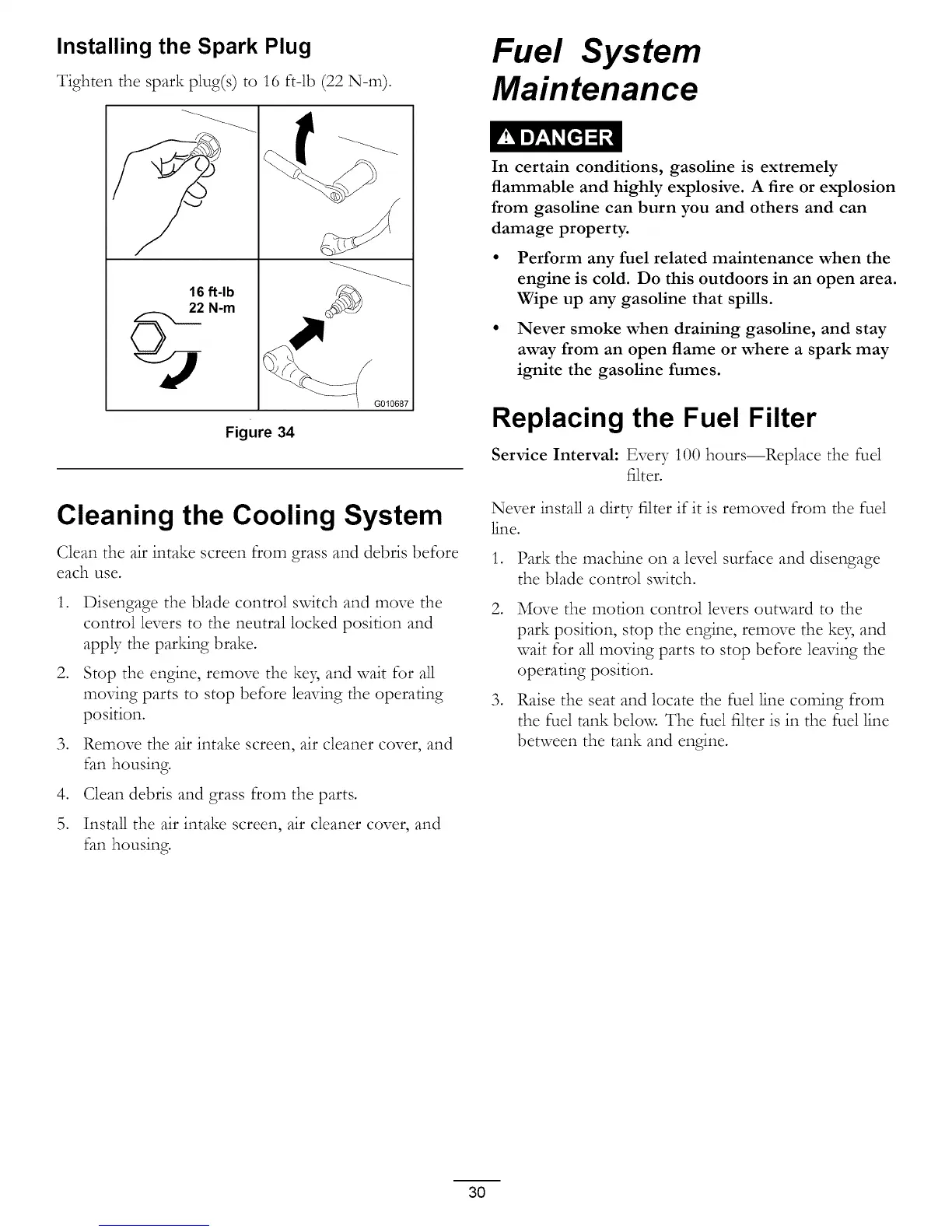 Installing the Spark Plug

Tighten the spark plug(s) to 16 ft-lb (22 N-m).

16 ft-lb
22 N-m

G010687

Figure 34

Cleaning the Cooling System

Clean the air intake screen from grass and debris before each use.

1. Disengage the blade control switch and move the control levers to the neutral locked position and apply the parking brake.
2. Stop the engine, remove the key, and wait for all moving parts to stop before leaving the operating position.
3. Remove the air intake screen, air cleaner cover, and fan housing.
4. Clean debris and grass from the parts.
5. Install the air intake screen, air cleaner cover, and fan housing.

Fuel System Maintenance

DANGER

In certain conditions, gasoline is extremely flammable and highly explosive. A fire or explosion from gasoline can burn you and others and can damage property.

• Perform any fuel related maintenance when the engine is cold. Do this outdoors in an open area. Wipe up any gasoline that spills.
• Never smoke when draining gasoline, and stay away from an open flame or where a spark may ignite the gasoline fumes.

Replacing the Fuel Filter

Service Interval: Every 100 hours—Replace the fuel filter.

Never install a dirty filter if it is removed from the fuel line.

1. Park the machine on a level surface and disengage the blade control switch.
2. Move the motion control levers outward to the park position, stop the engine, remove the key, and wait for all moving parts to stop before leaving the operating position.
3. Raise the seat and locate the fuel line coming from the fuel tank below. The fuel filter is in the fuel line between the tank and engine.

30