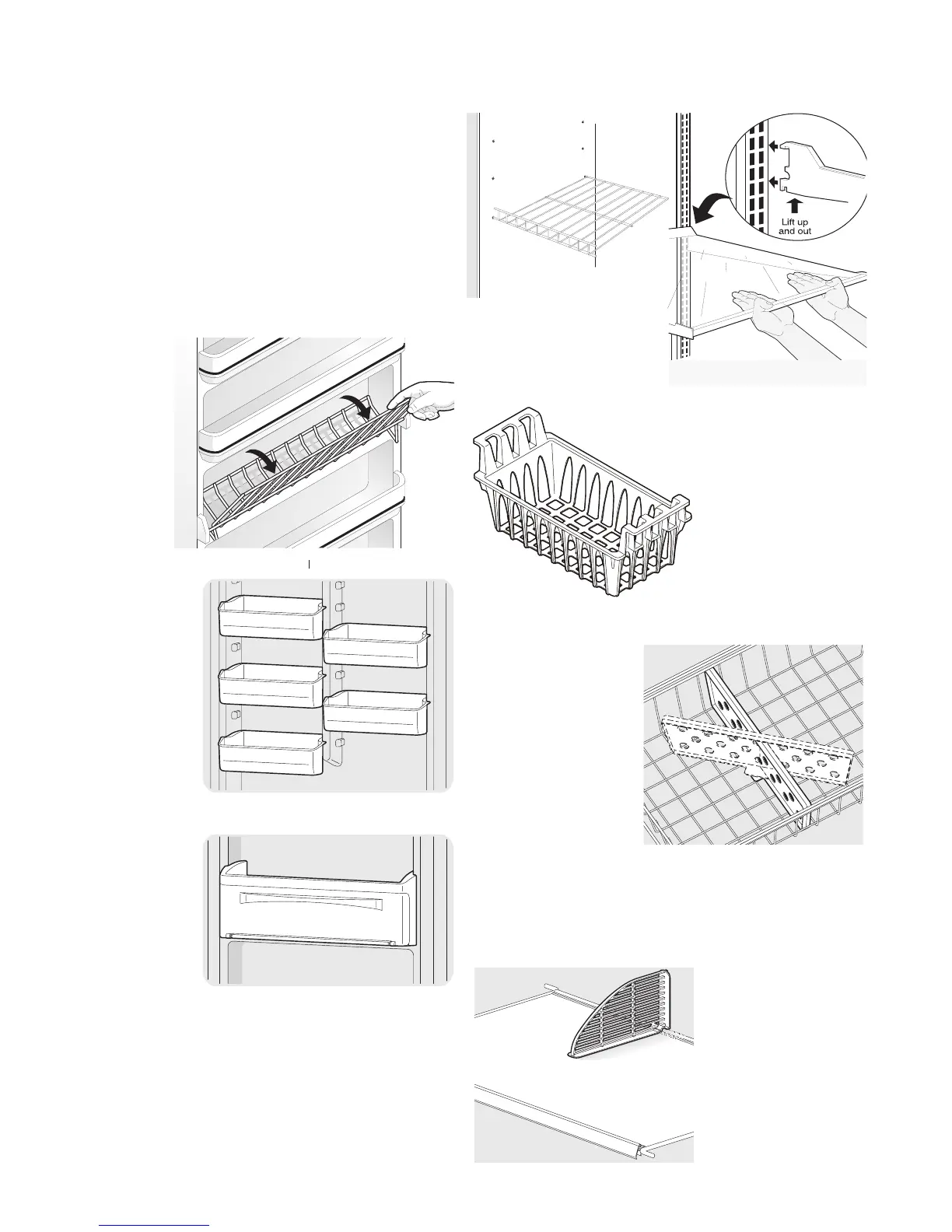 Lift up and out