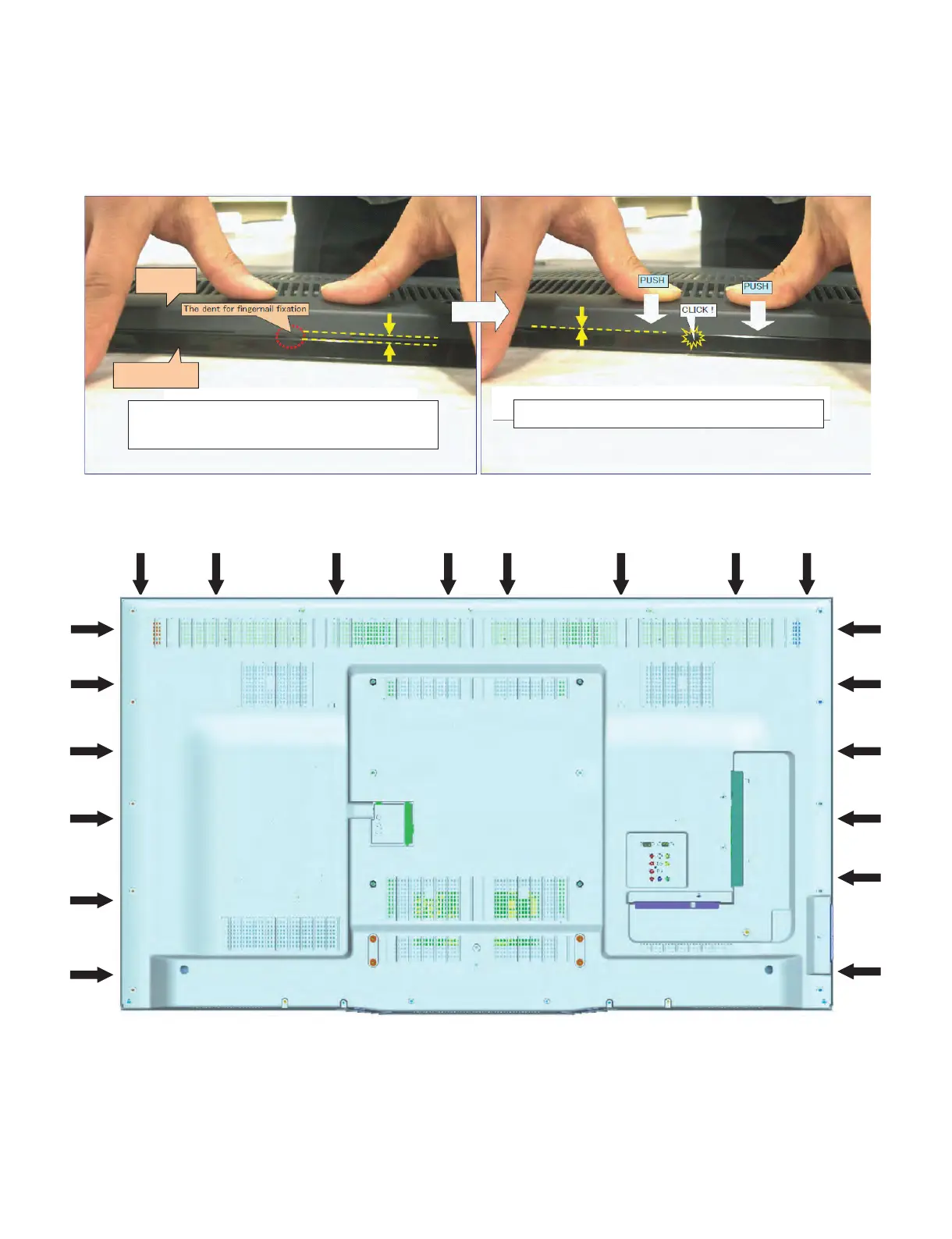 The dent for fingernail fixation

PUSH

PUSH

CLICK !