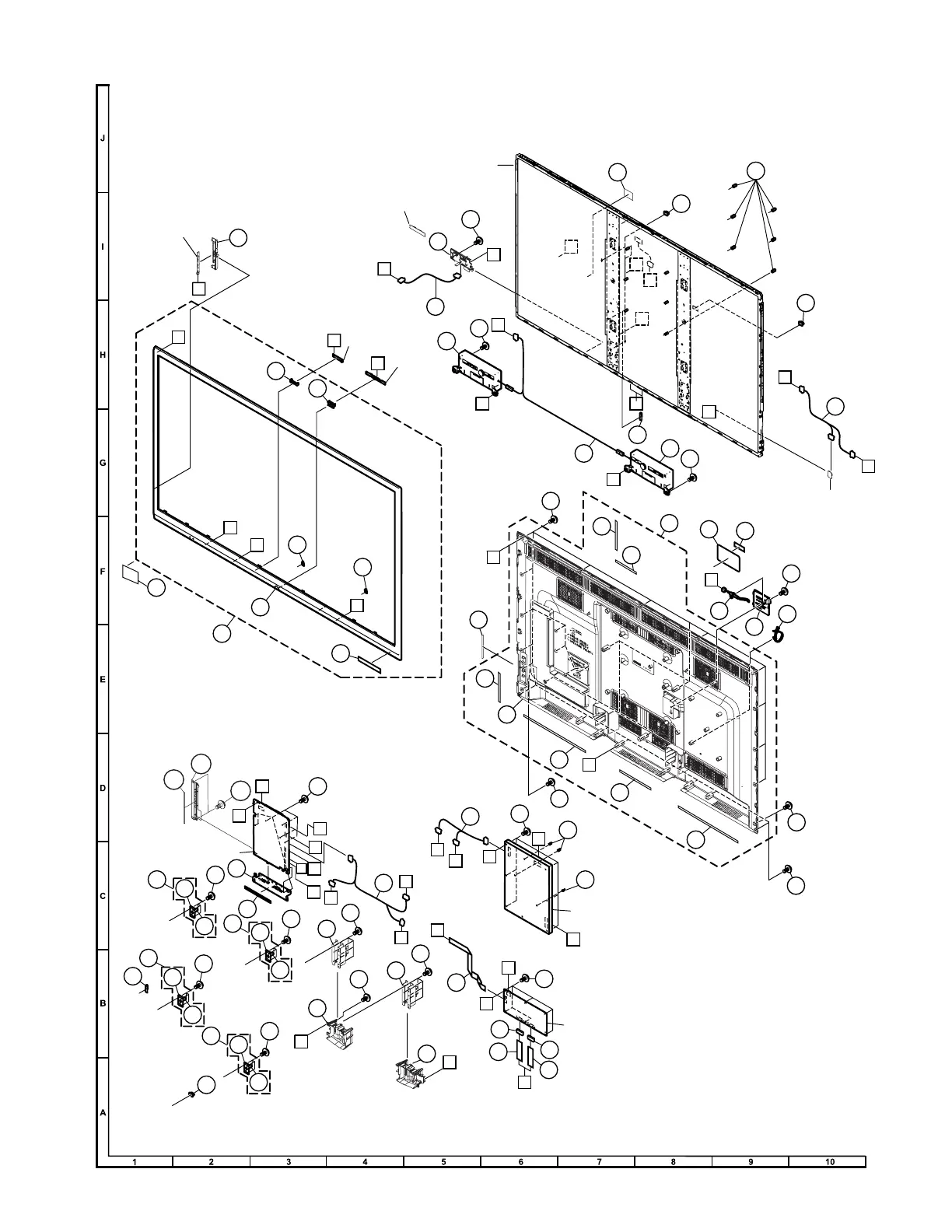 J
I
H
G
F
E
D
C
B
A

1 2 3 4 5 6 7 8 9 10