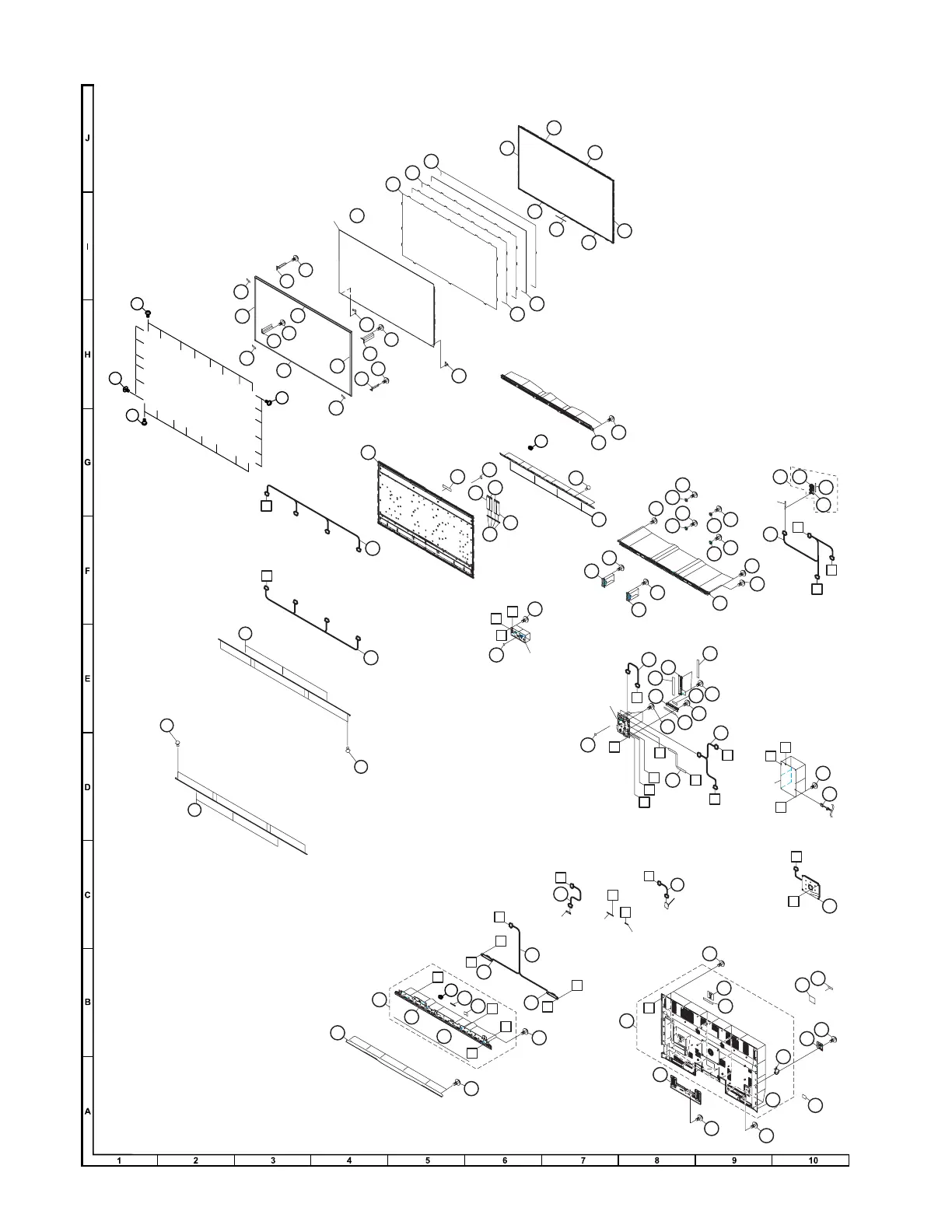 J
I
H
G
F
E
D
C
B
A

1
2
3
4
5
6
7
8
9
10