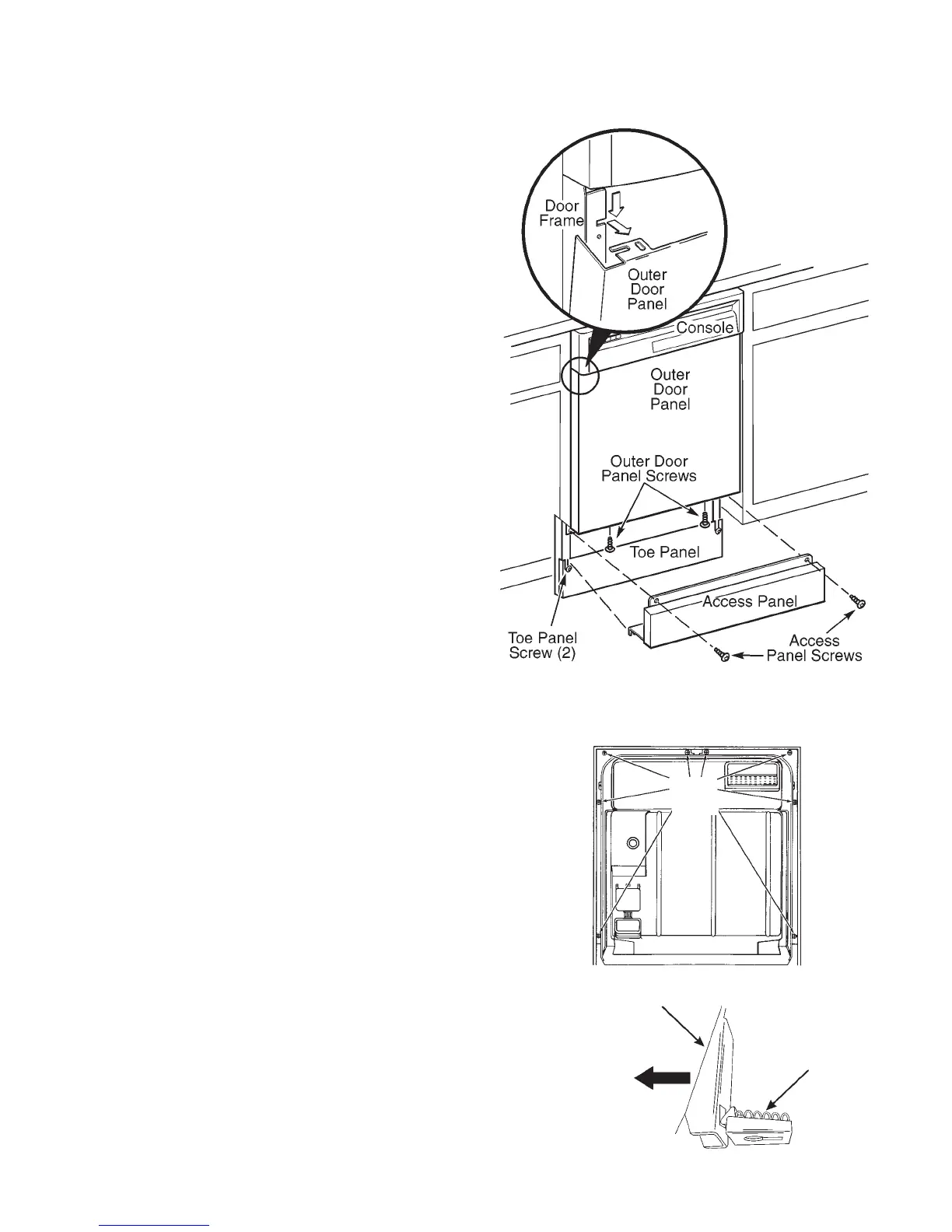 Door Frame

Outer Door Panel

Console

Outer Door Panel

Outer Door Panel Screws

Toe Panel

Access Panel

Toe Panel Screw (2)

Access Panel Screws