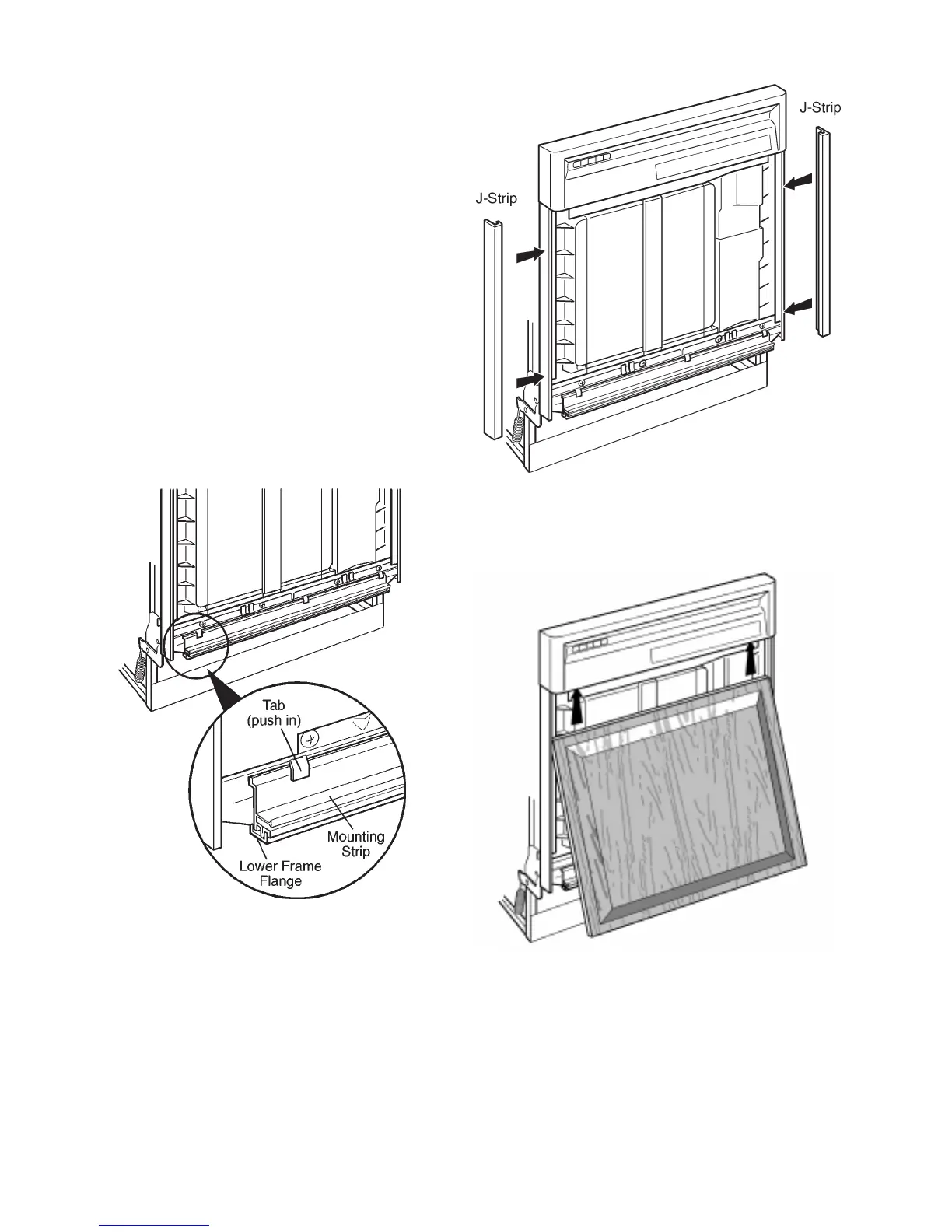 J-Strip

J-Strip

Tab
(push in)

Mounting
Strip

Lower Frame
Flange