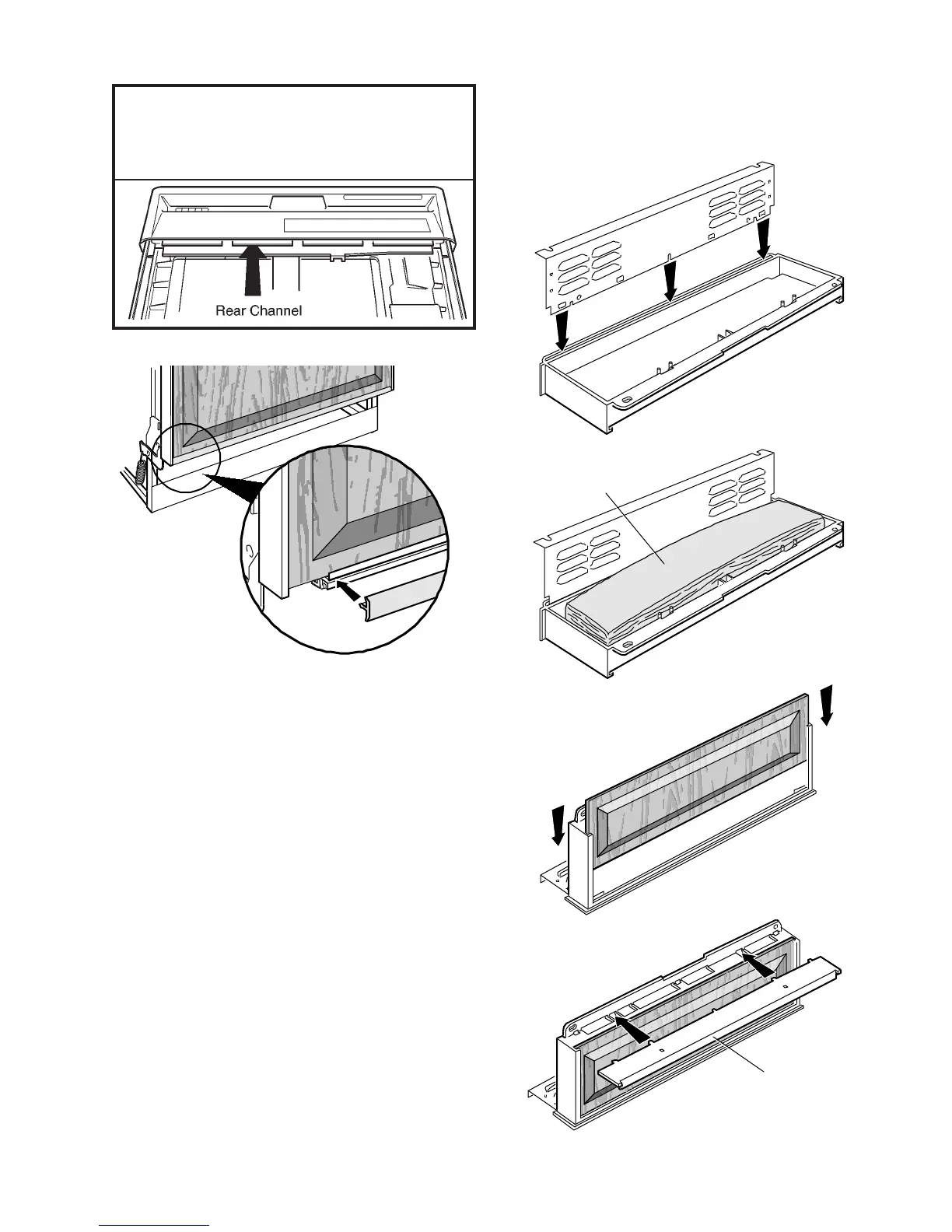 Rear Channel