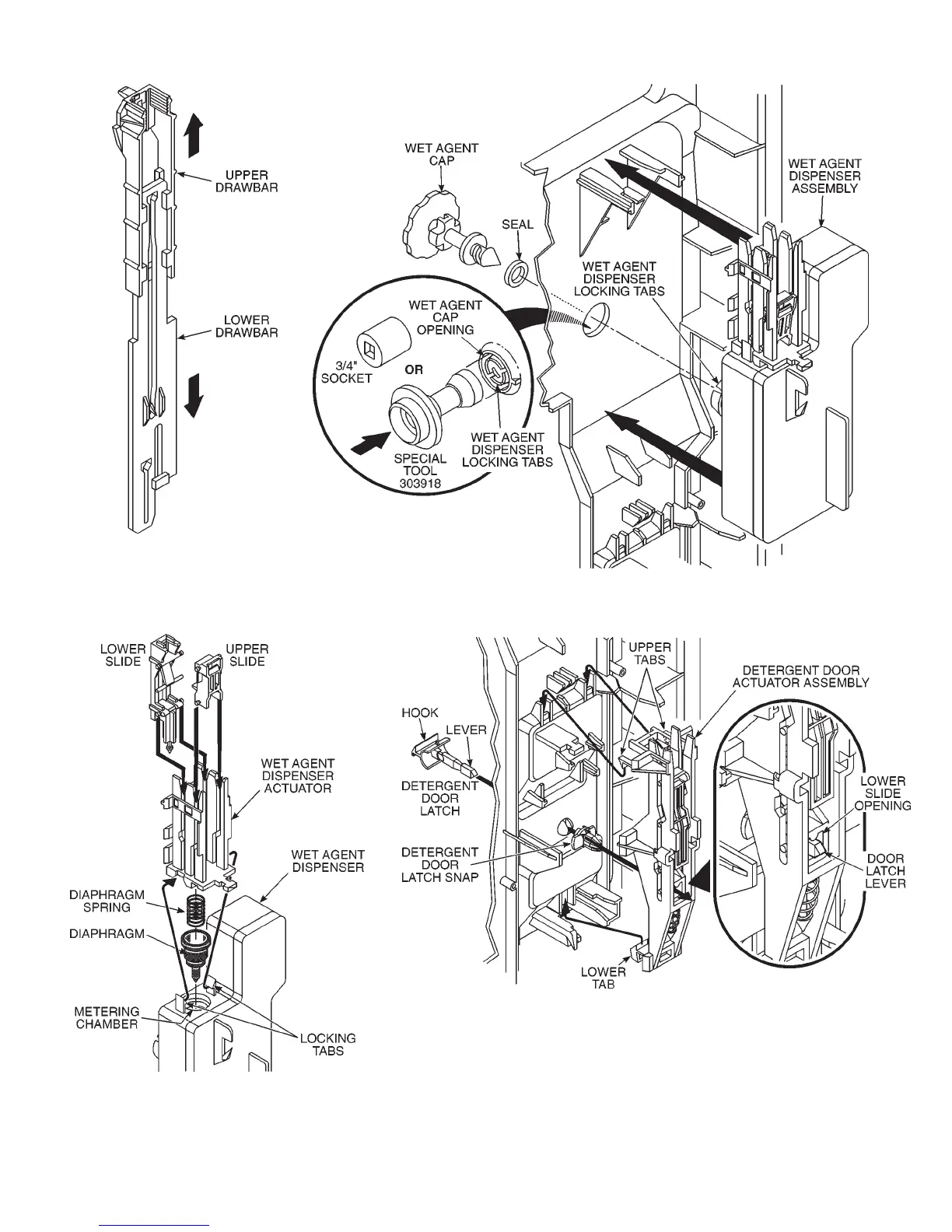 UPPER DRAWBAR

LOWER DRAWBAR

WET AGENT CAP

SEAL

WET AGENT DISPENSER ASSEMBLY

WET AGENT DISPENSER LOCKING TABS

WET AGENT CAP OPENING

3/4" SOCKET

OR

SPECIAL TOOL 303918

WET AGENT DISPENSER LOCKING TABS

LOWER SLIDE

UPPER SLIDE

WET AGENT DISPENSER ACTUATOR

WET AGENT DISPENSER

DIAPHRAGM SPRING

DIAPHRAGM

METERING CHAMBER

LOCKING TABS

UPPER TABS

DETERGENT DOOR ACTUATOR ASSEMBLY

HOOK

LEVER

DETERGENT DOOR LATCH

DETERGENT DOOR LATCH SNAP

LOWER SLIDE OPENING

DOOR LATCH LEVER

LOWER TAB