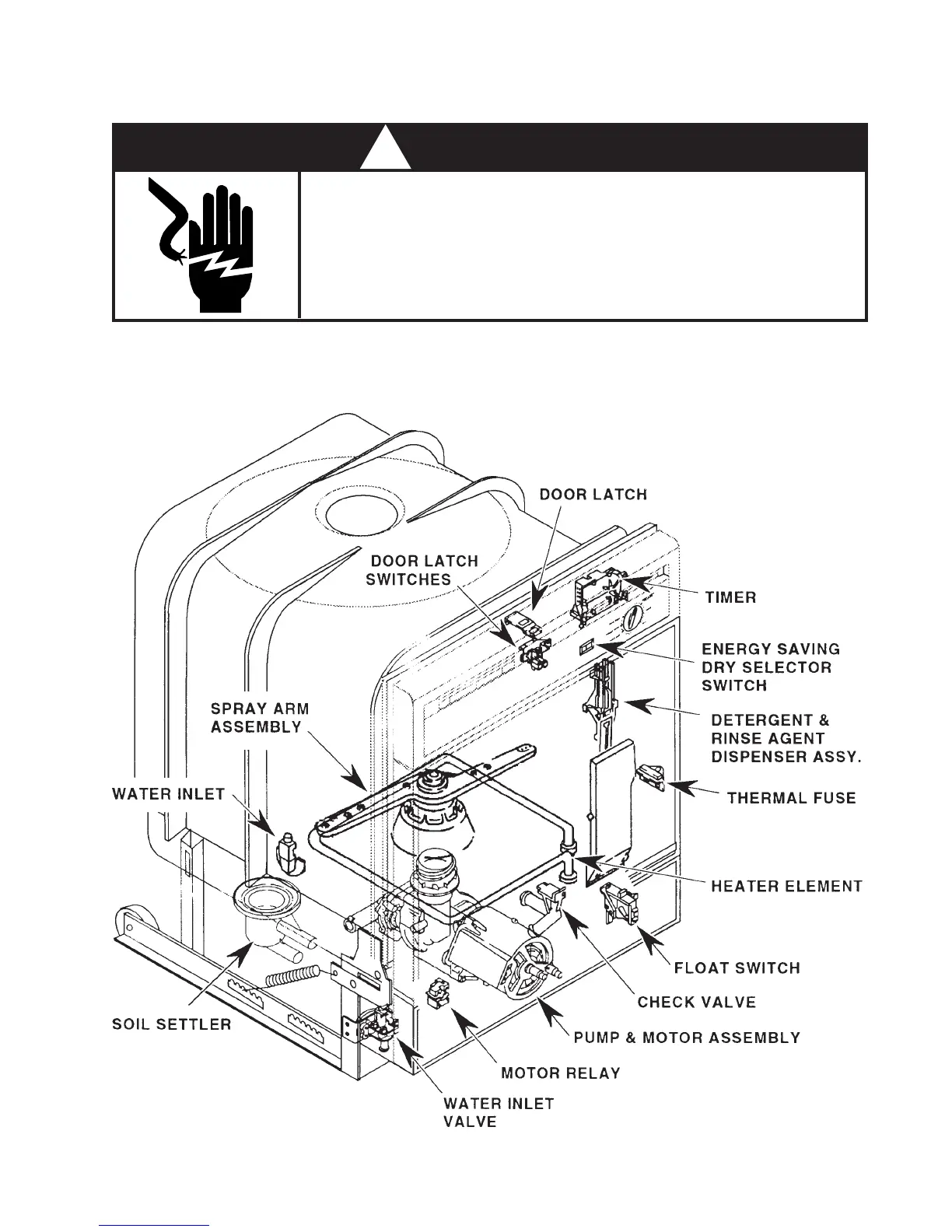 DOOR LATCH

DOOR LATCH SWITCHES

TIMER

ENERGY SAVING DRY SELECTOR SWITCH

SPRAY ARM ASSEMBLY

DETERGENT & RINSE AGENT DISPENSER ASSY.

WATER INLET

THERMAL FUSE

HEATER ELEMENT

FLOAT SWITCH

CHECK VALVE

SOIL SETTLER

PUMP & MOTOR ASSEMBLY

MOTOR RELAY

WATER INLET VALVE