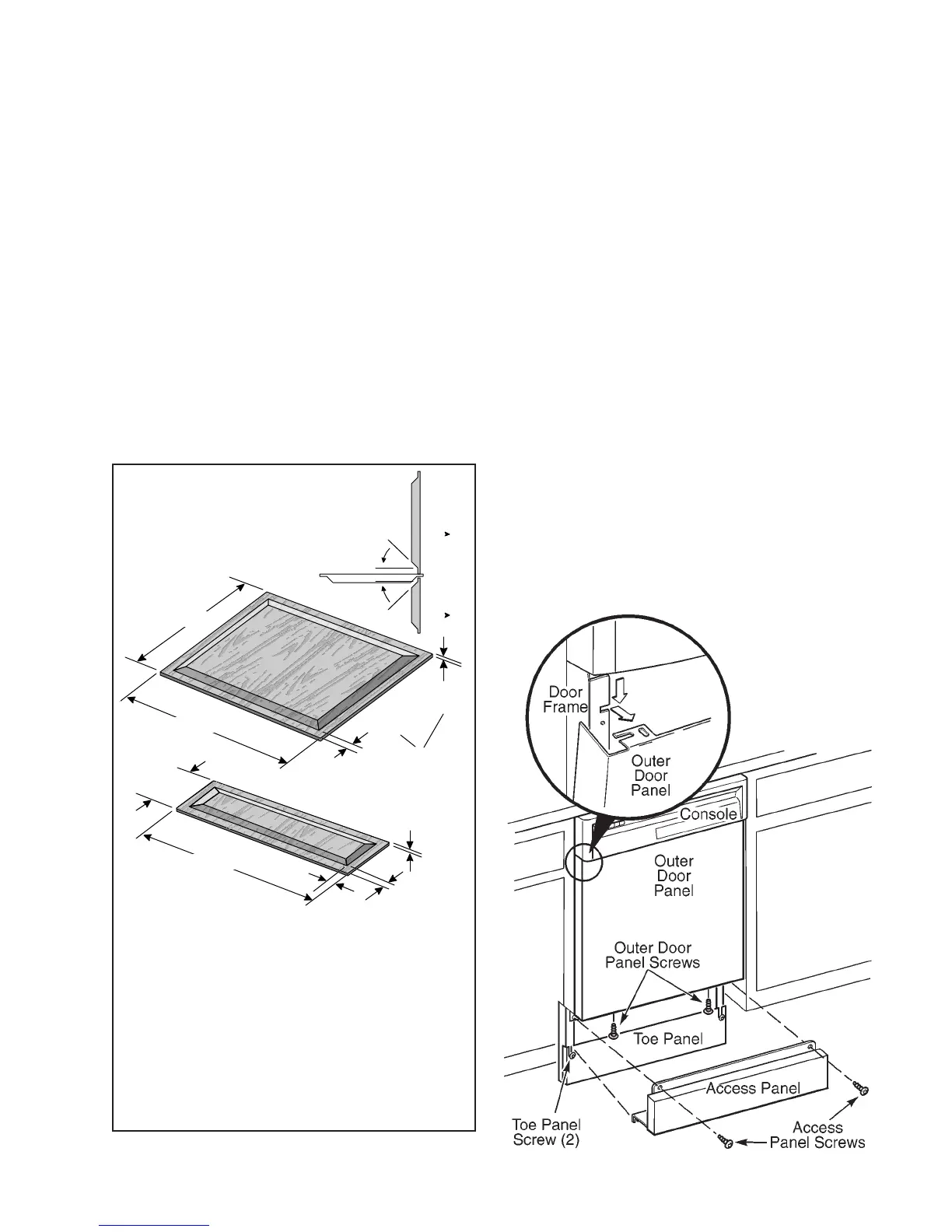 Door Frame

Outer Door Panel

Console

Outer Door Panel

Outer Door Panel Screws

Toe Panel

Access Panel

Toe Panel Screw (2)

Access Panel Screws