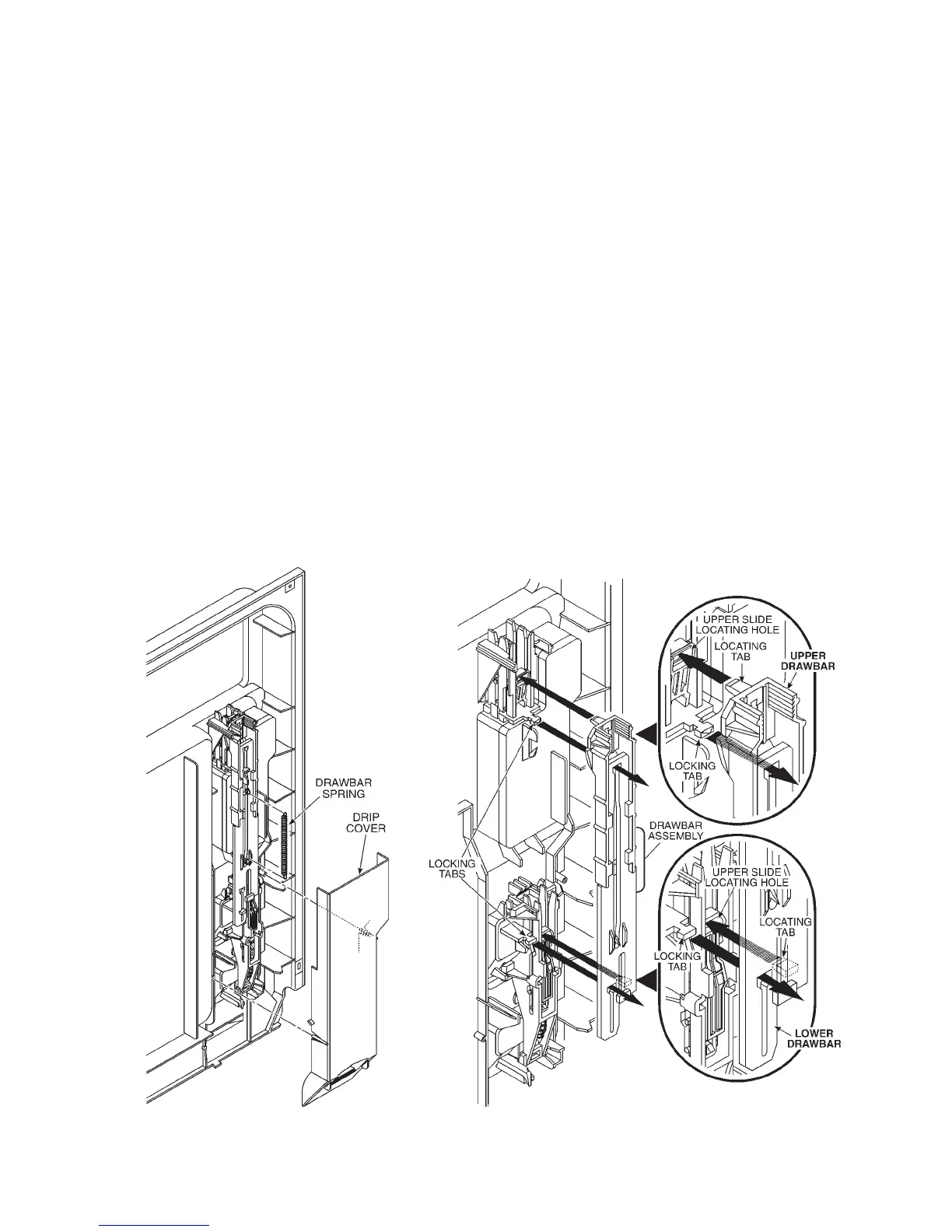 DRAWBAR SPRING

DRIP COVER

LOCKING TABS

DRAWBAR ASSEMBLY

UPPER SLIDE LOCATING HOLE

LOCATING TAB

UPPER DRAWBAR

LOCKING TAB

UPPER SLIDE LOCATING HOLE

LOCATING TAB

LOCKING TAB

LOWER DRAWBAR