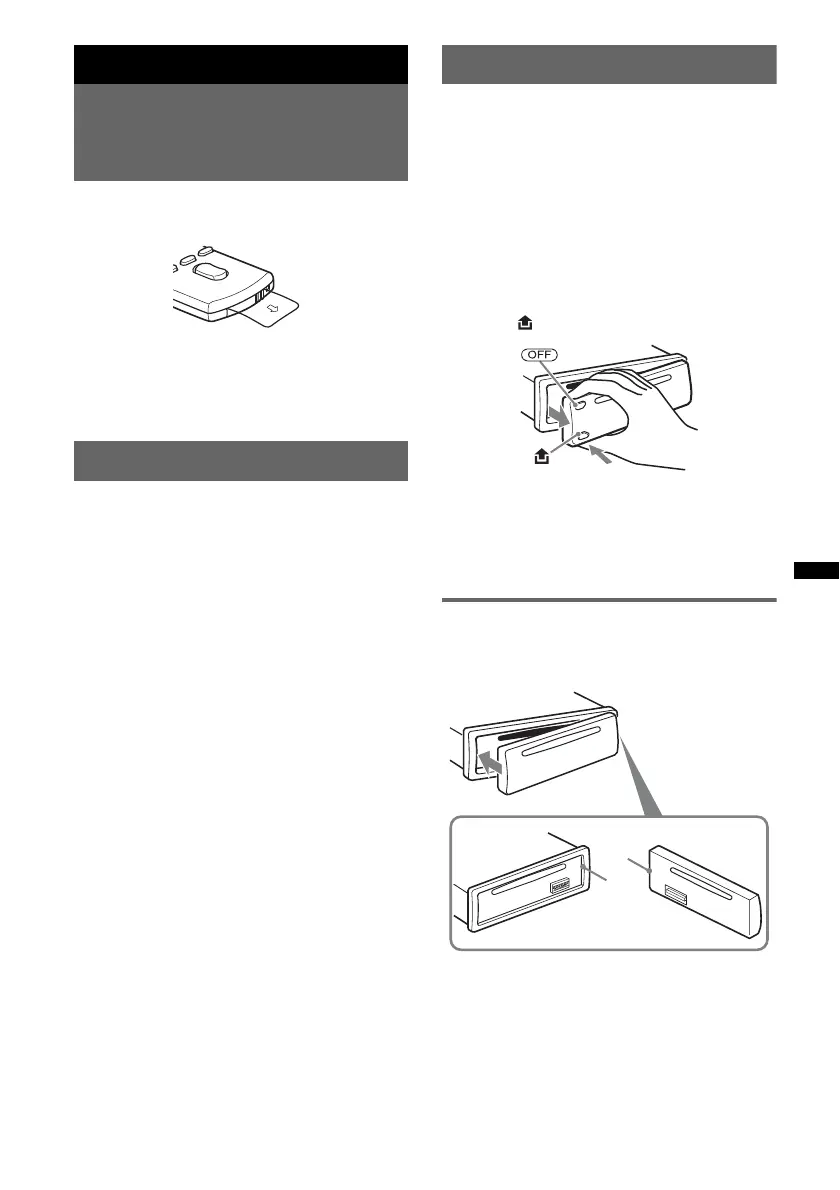 OFF