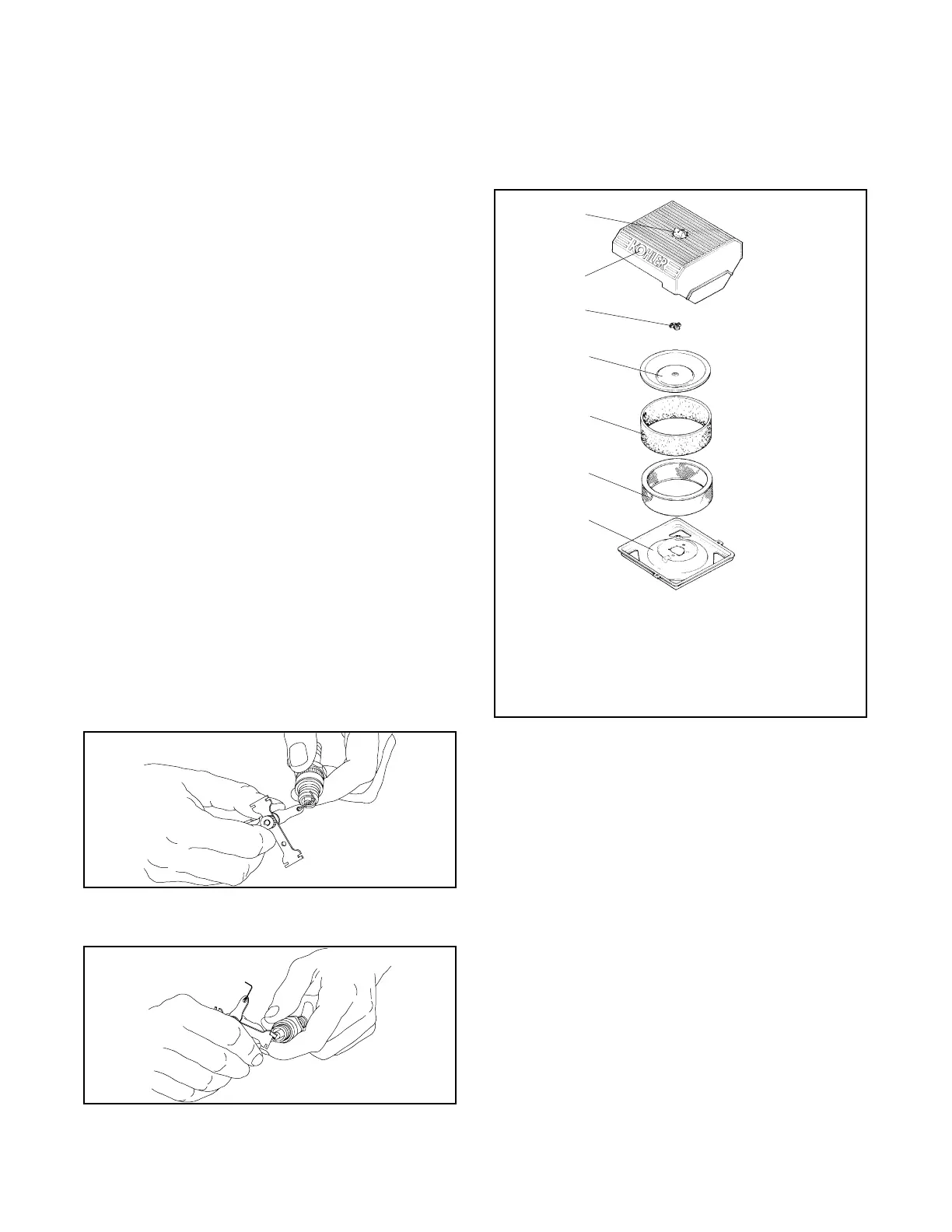 KOHLER