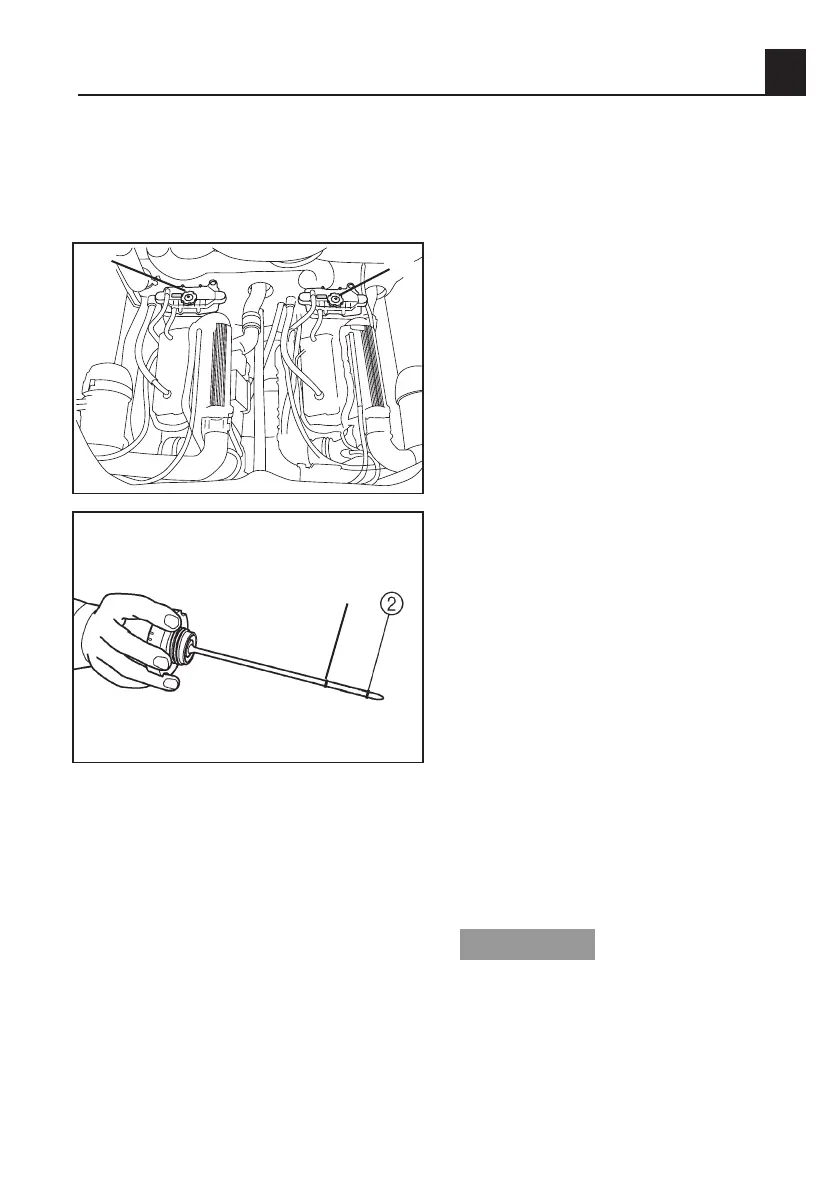 ②