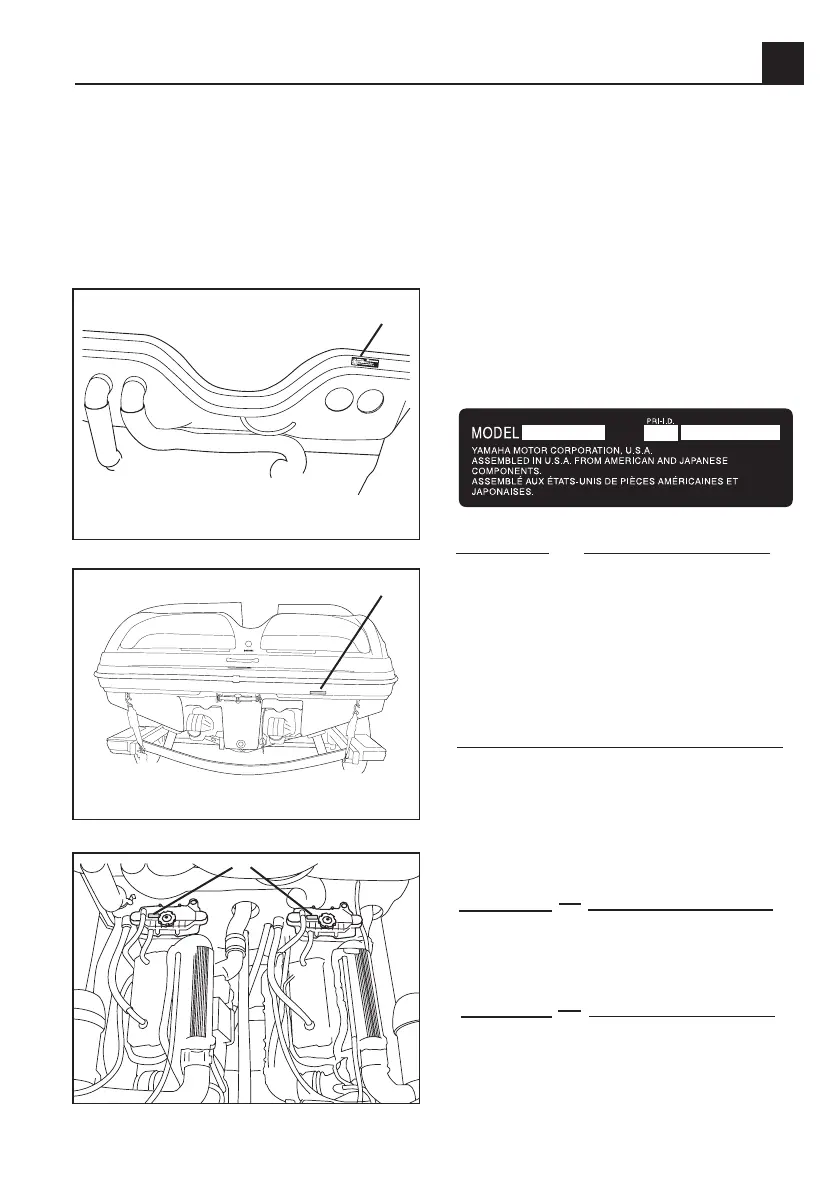 MODEL PRI-I.D.
YAMAHA MOTOR CORPORATION, U.S.A.
ASSEMBLED IN U.S.A. FROM AMERICAN AND JAPANESE COMPONENTS.
ASSEMBLÉ AUX ÉTATS-UNIS DE PIÈCES AMÉRICAINES ET JAPONAISES.