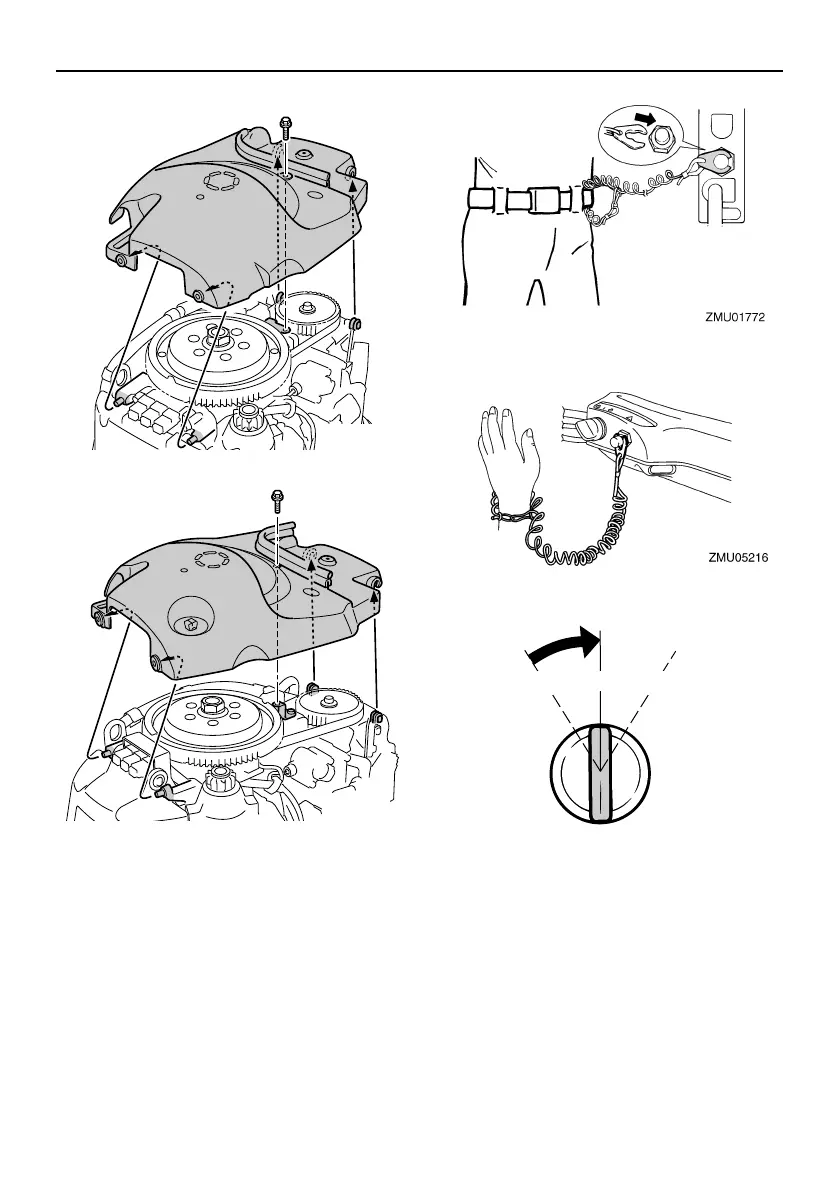 ZMU01772

ZMU05216