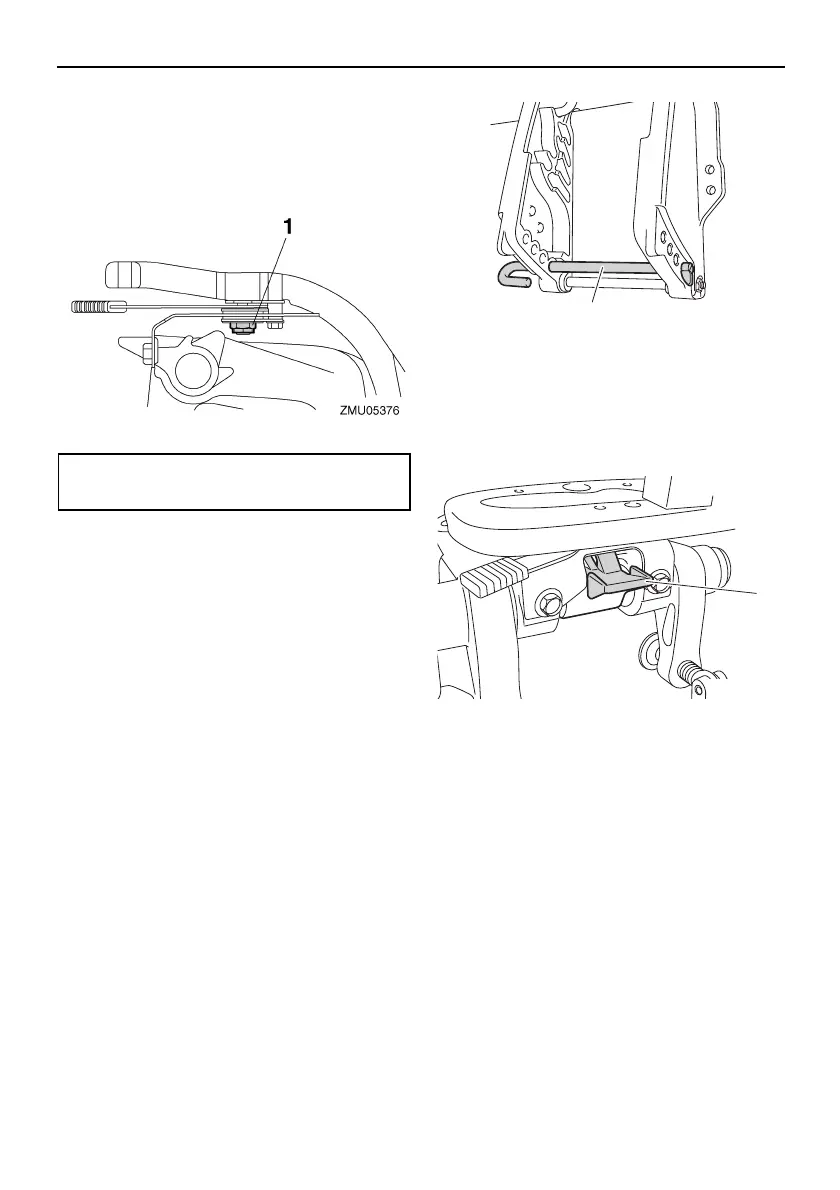 1

ZMU05376