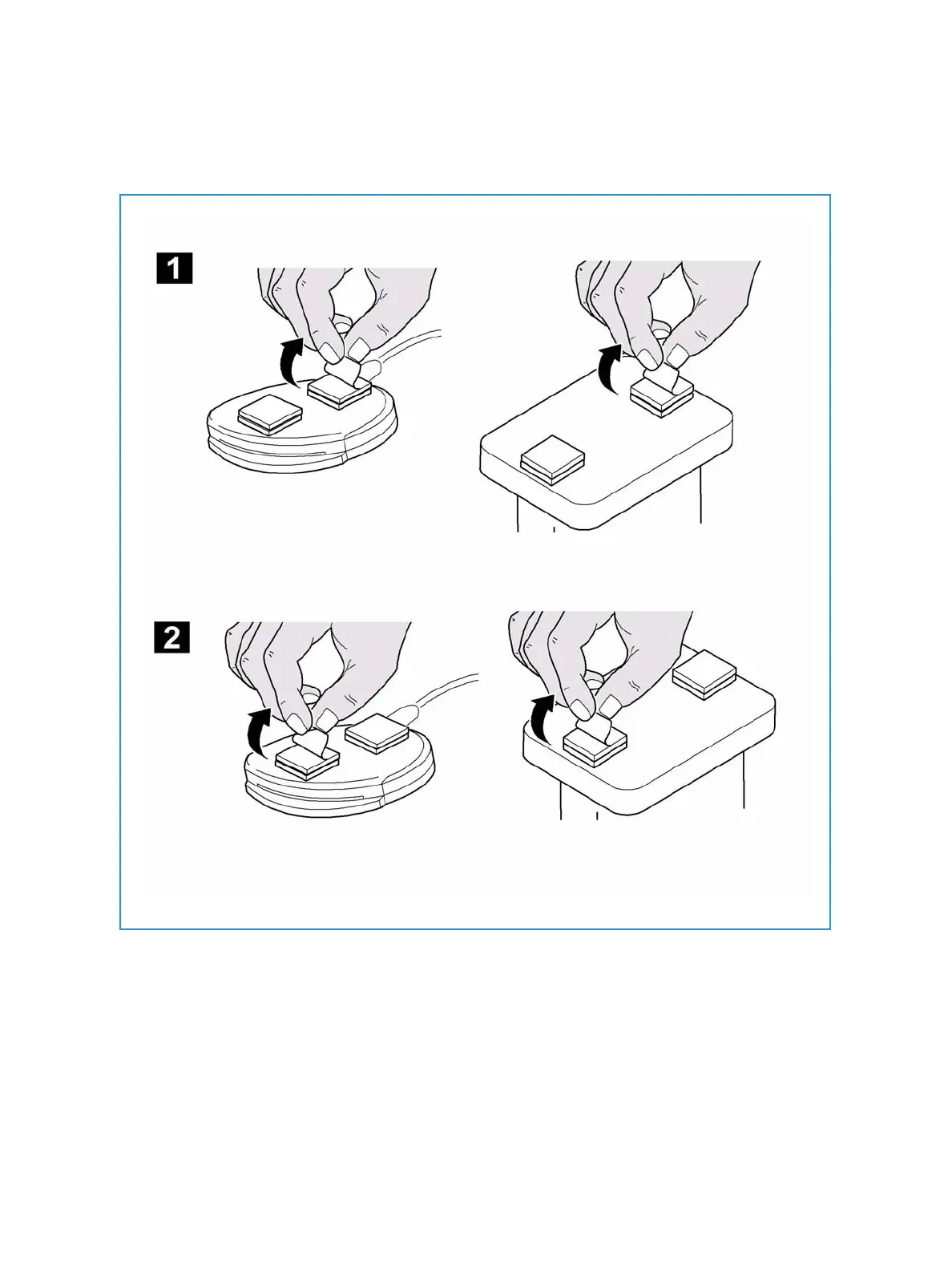 1

2