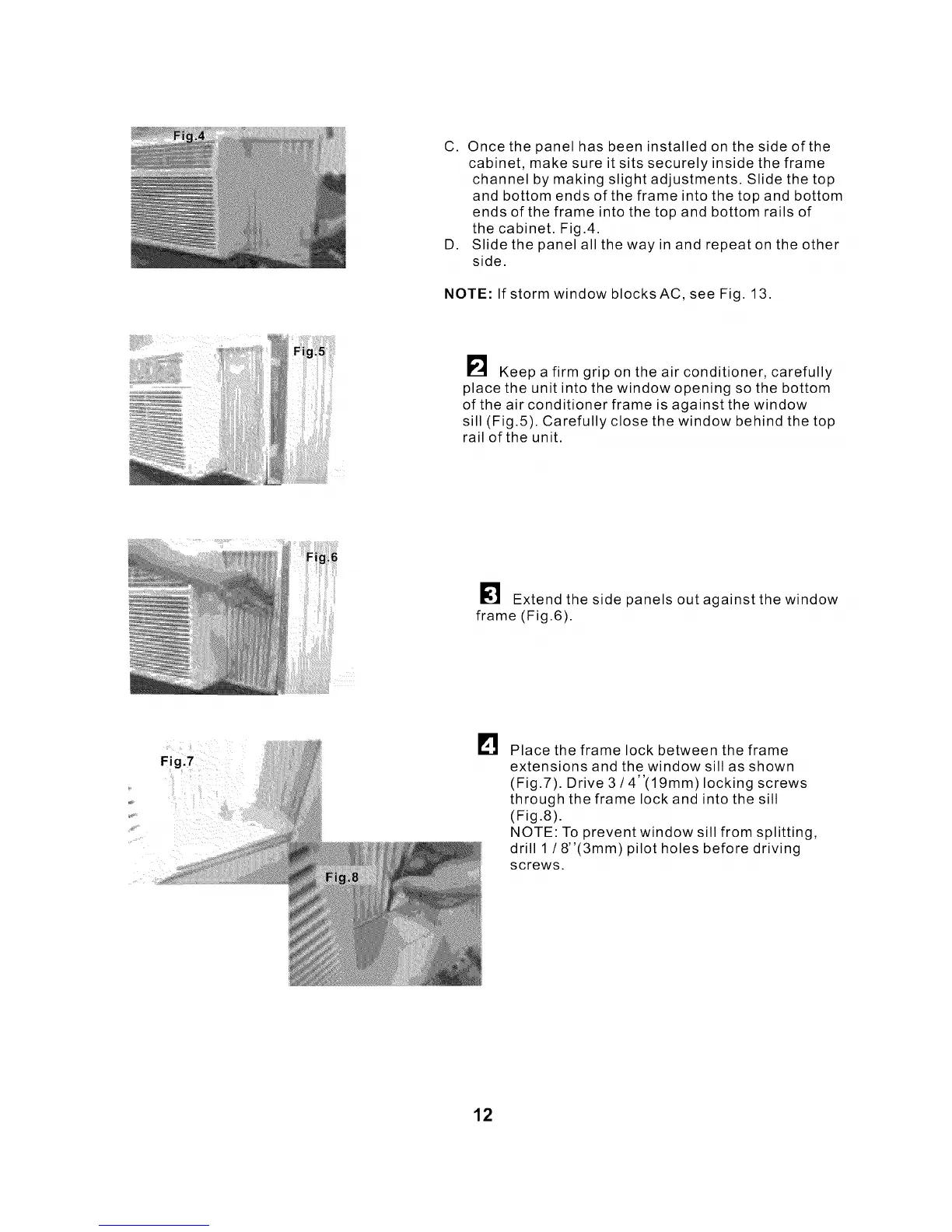 Fig.4

C. Once the panel has been installed on the side of the cabinet, make sure it sits securely inside the frame channel by making slight adjustments. Slide the top and bottom ends of the frame into the top and bottom ends of the frame into the top and bottom rails of the cabinet. Fig.4.

D. Slide the panel all the way in and repeat on the other side.

NOTE: If storm window blocks AC, see Fig. 13.

Fig.5

2 Keep a firm grip on the air conditioner, carefully place the unit into the window opening so the bottom of the air conditioner frame is against the window sill (Fig.5). Carefully close the window behind the top rail of the unit.

Fig.6

3 Extend the side panels out against the window frame (Fig.6).

Fig.7

Fig.8

4 Place the frame lock between the frame extensions and the window sill as shown (Fig.7). Drive 3 / 4''(19mm) locking screws through the frame lock and into the sill (Fig.8).
NOTE: To prevent window sill from splitting, drill 1 / 8''(3mm) pilot holes before driving screws.

12