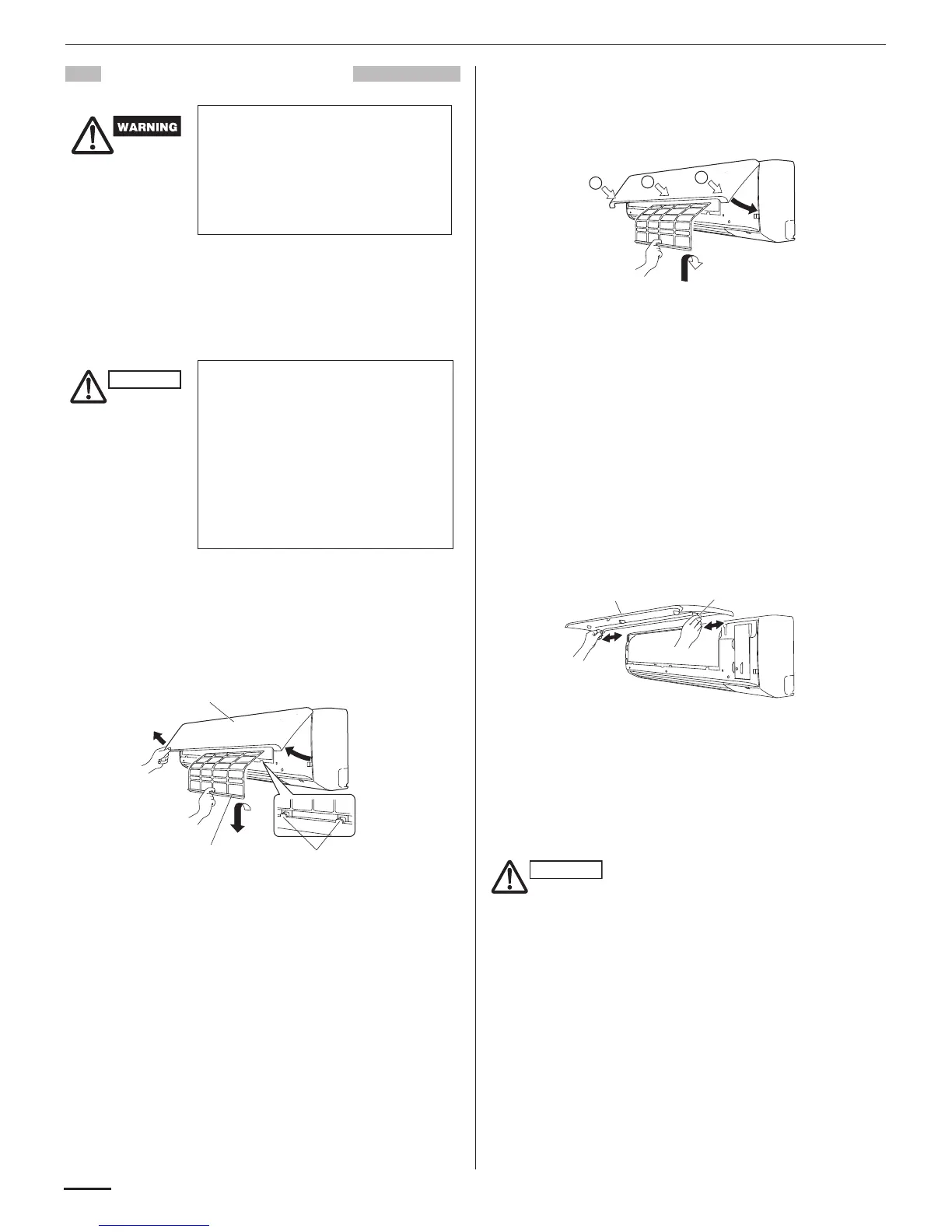 WARNING