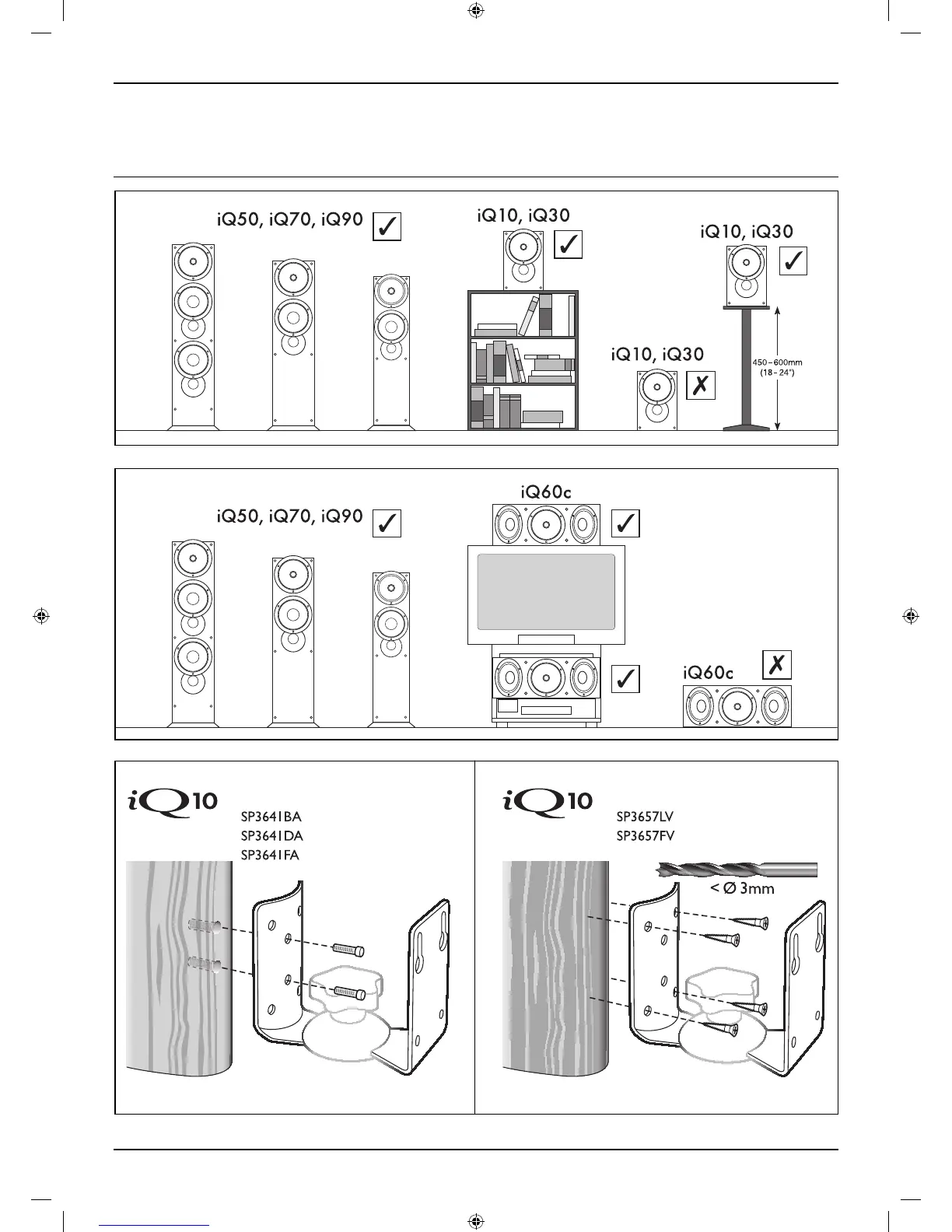 iQ50, iQ70, iQ90 ✓

iQ10, iQ30 ✓

iQ10, iQ30 ✓

iQ10, iQ30 ✗

450 – 600mm (18 – 24")

iQ50, iQ70, iQ90 ✓

iQ60c ✓

✓

iQ60c ✗

iQ10

SP3641BA
SP3641DA
SP3641FA

iQ10

SP3657LV
SP3657FV

< Ø 3mm