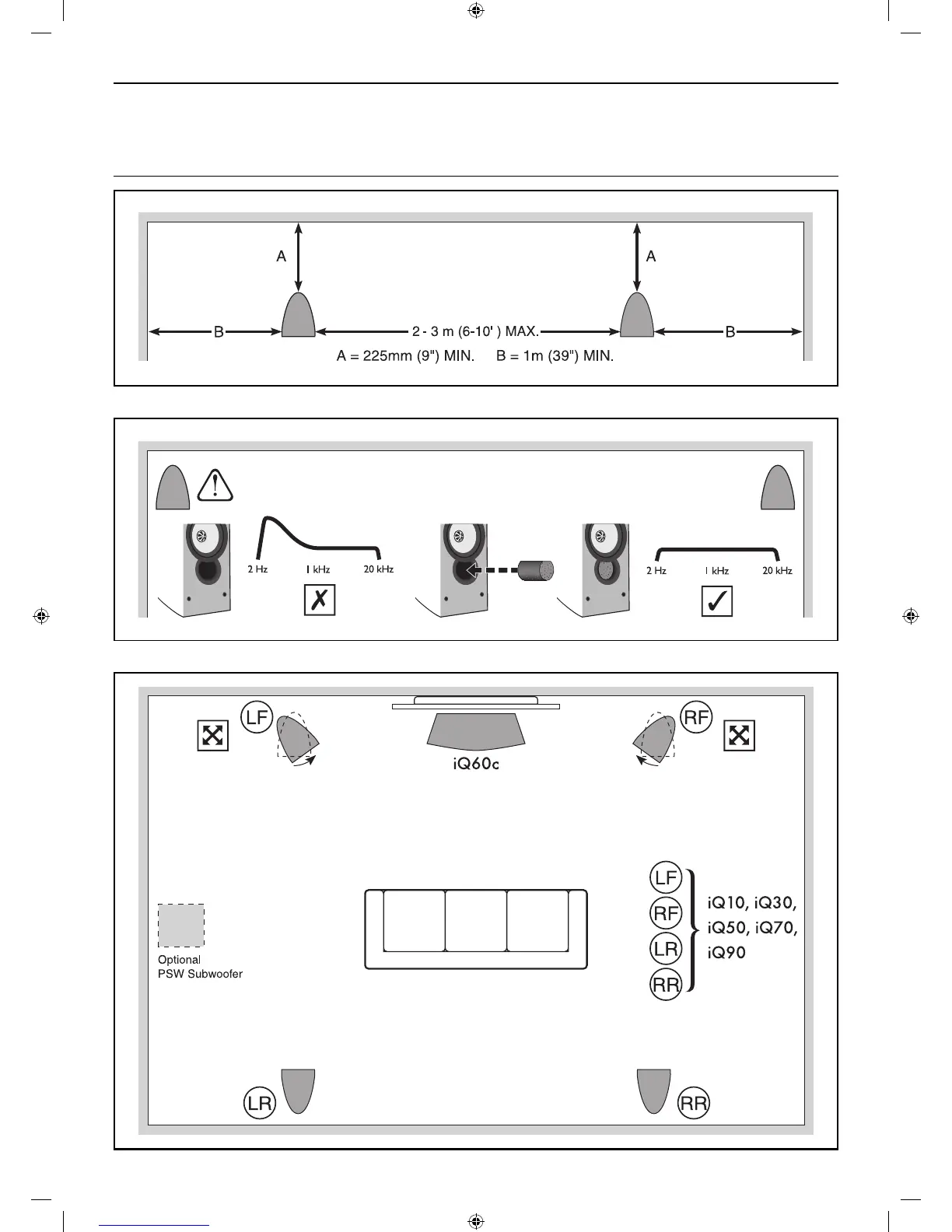 A

A

B

2 - 3 m (6-10' ) MAX.

B

A = 225mm (9") MIN.     B = 1m (39") MIN.

2 Hz

1 kHz

20 kHz

2 Hz

1 kHz

20 kHz

LF

RF

iQ60c

LF

RF

LR

RR

iQ10, iQ30, iQ50, iQ70, iQ90

Optional
PSW Subwoofer

LR

RR