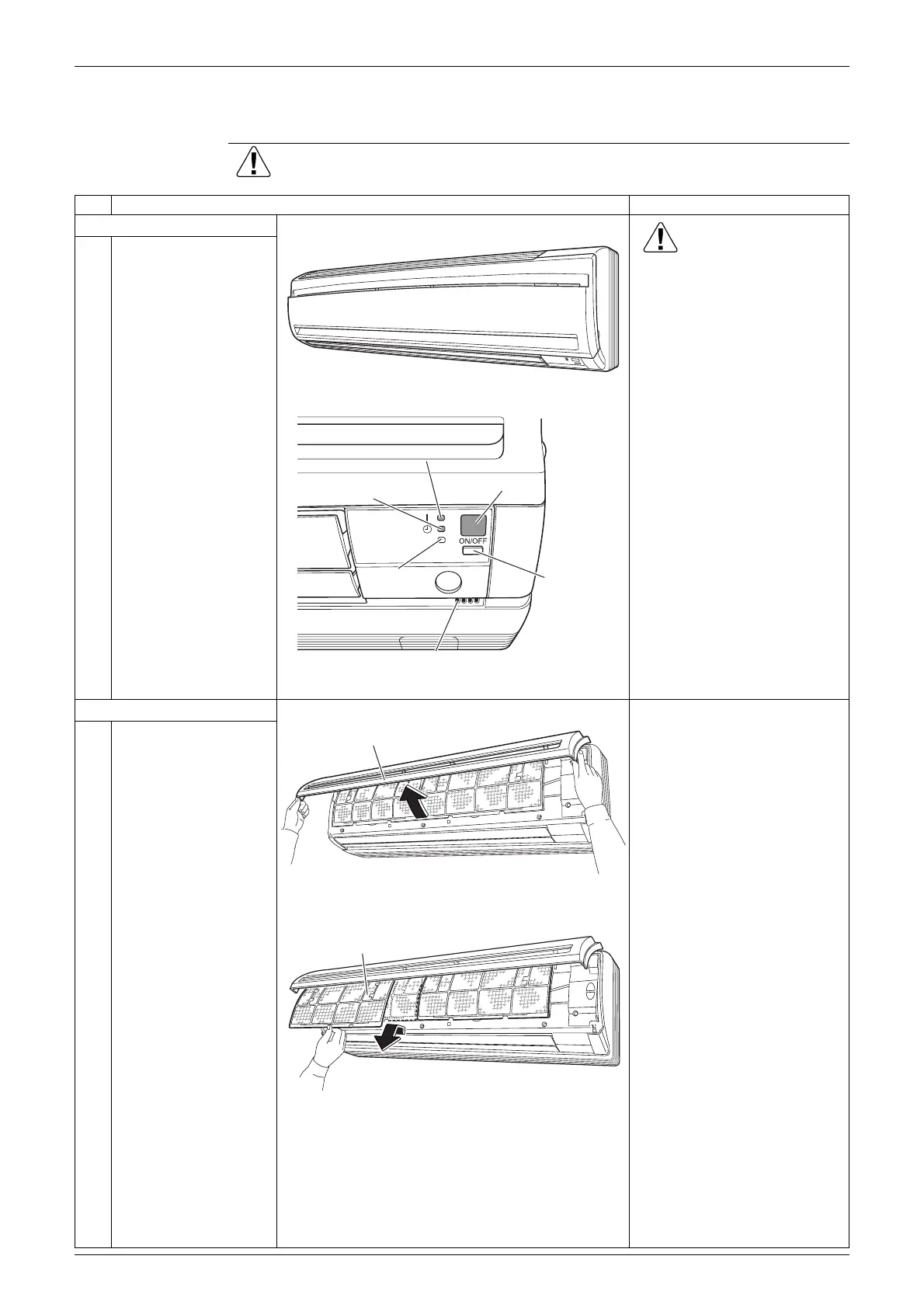 ON/OFF