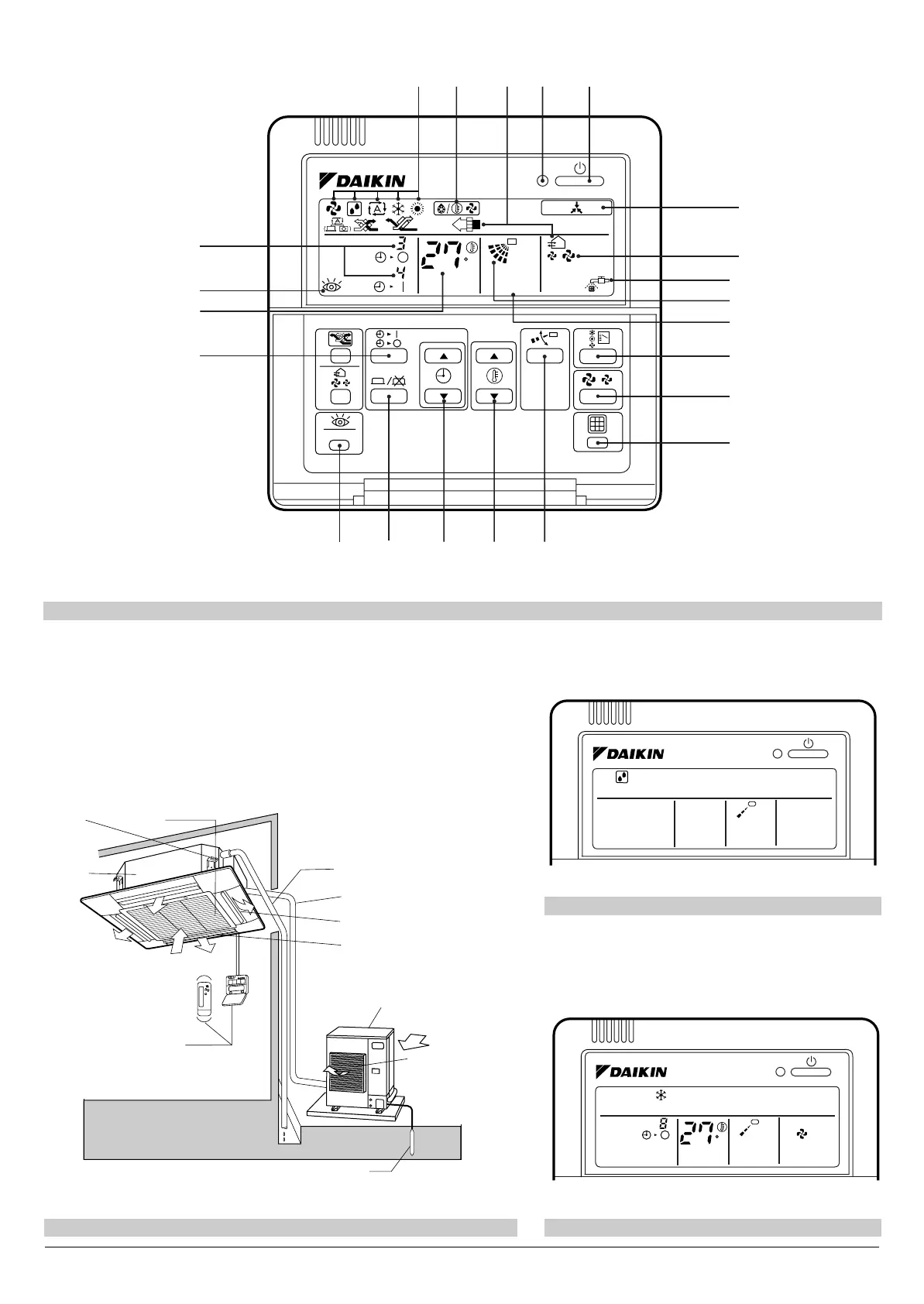 DAIKIN

3

4

27

DAIKIN

DAIKIN

8

27