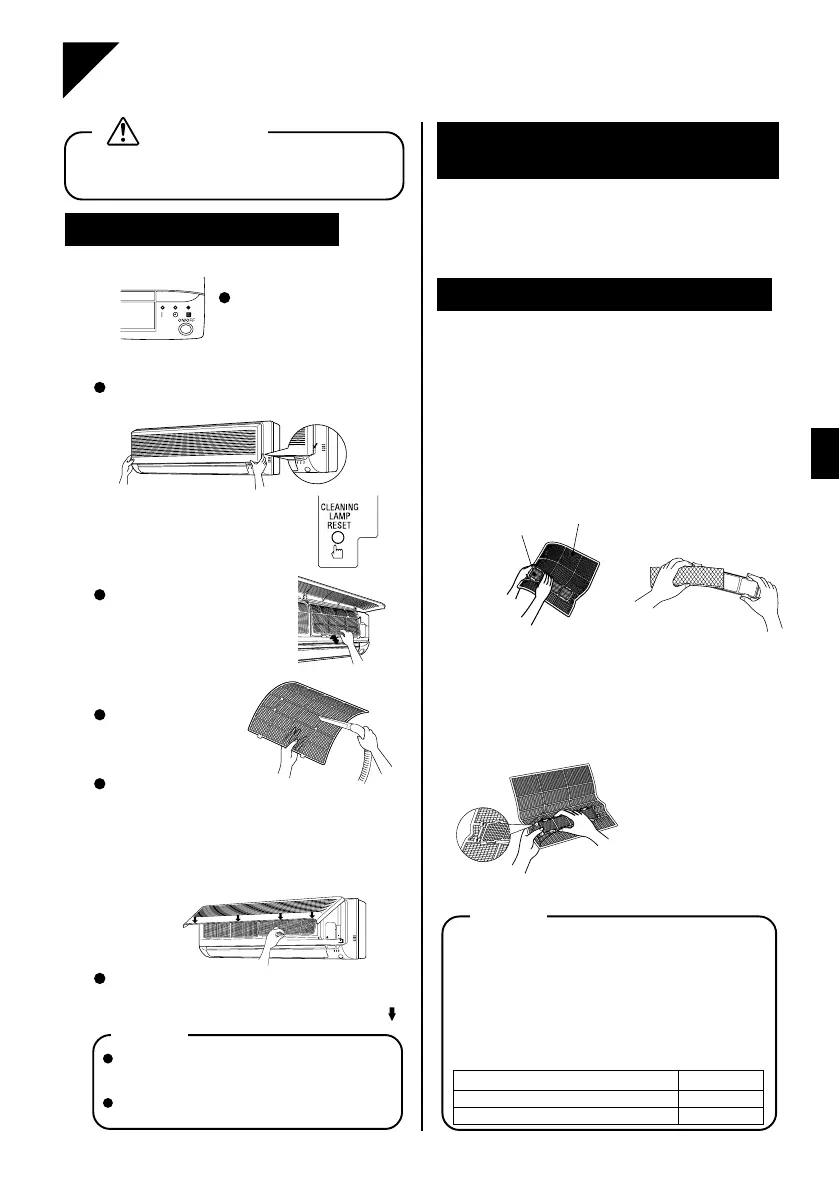 CLEANING
LAMP
RESET